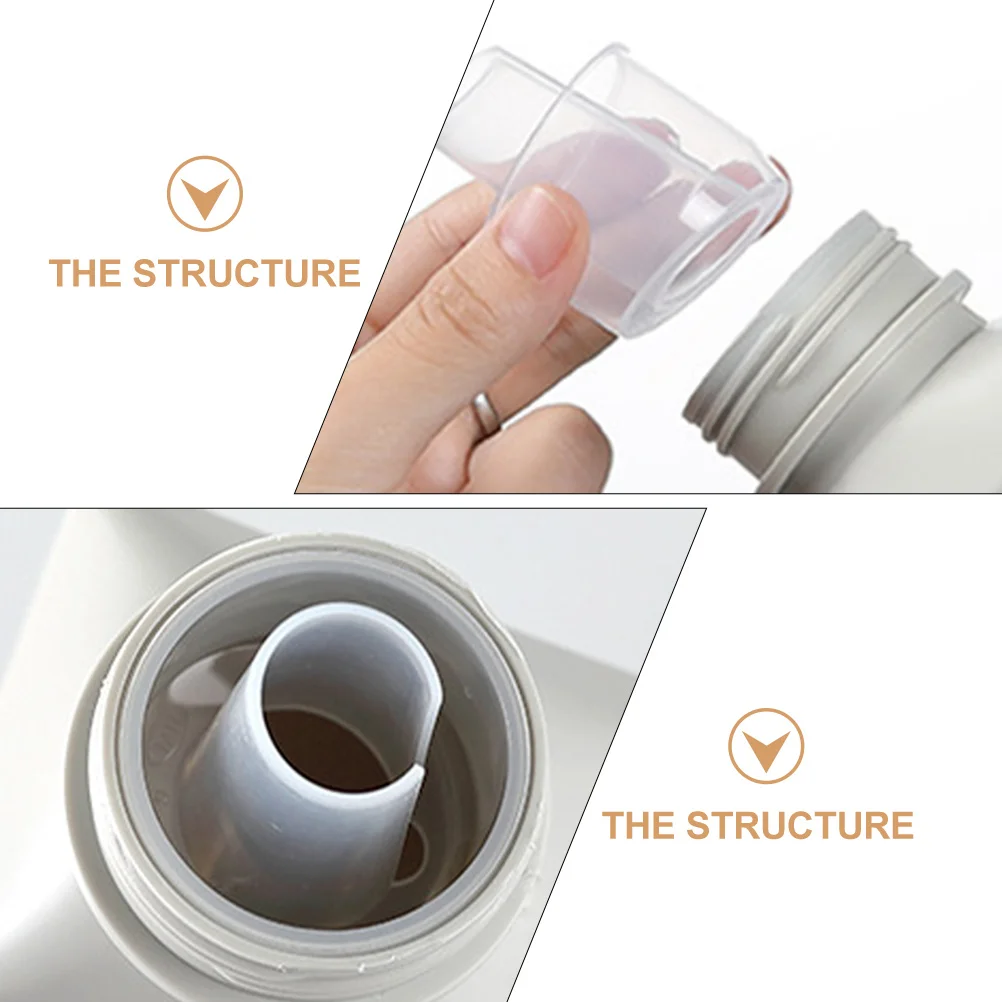 THE STRUCTURE

THE STRUCTURE