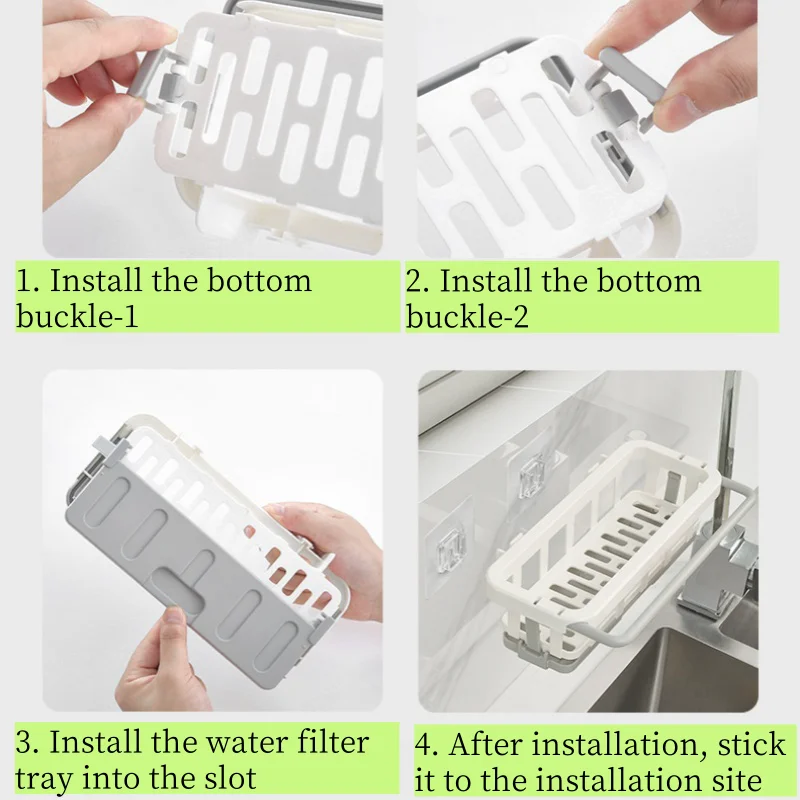 1. Install the bottom buckle-1

2. Install the bottom buckle-2

3. Install the water filter tray into the slot

4. After installation, stick it to the installation site