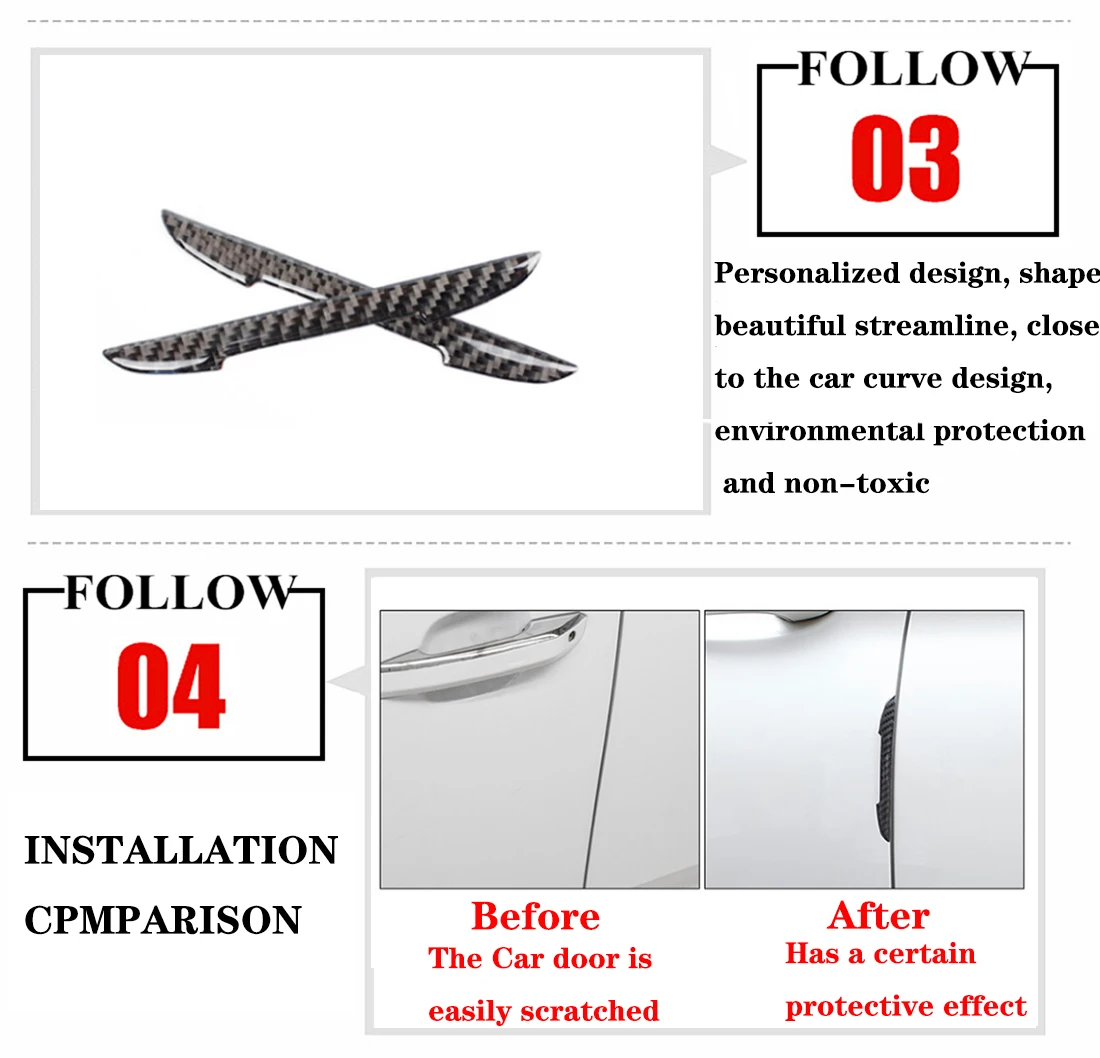 FOLLOW
03

Personalized design, shape beautiful streamline, close to the car curve design, environmental protection and non-toxic

FOLLOW
04

INSTALLATION CPMPARISON

Before
The Car door is easily scratched

After
Has a certain protective effect