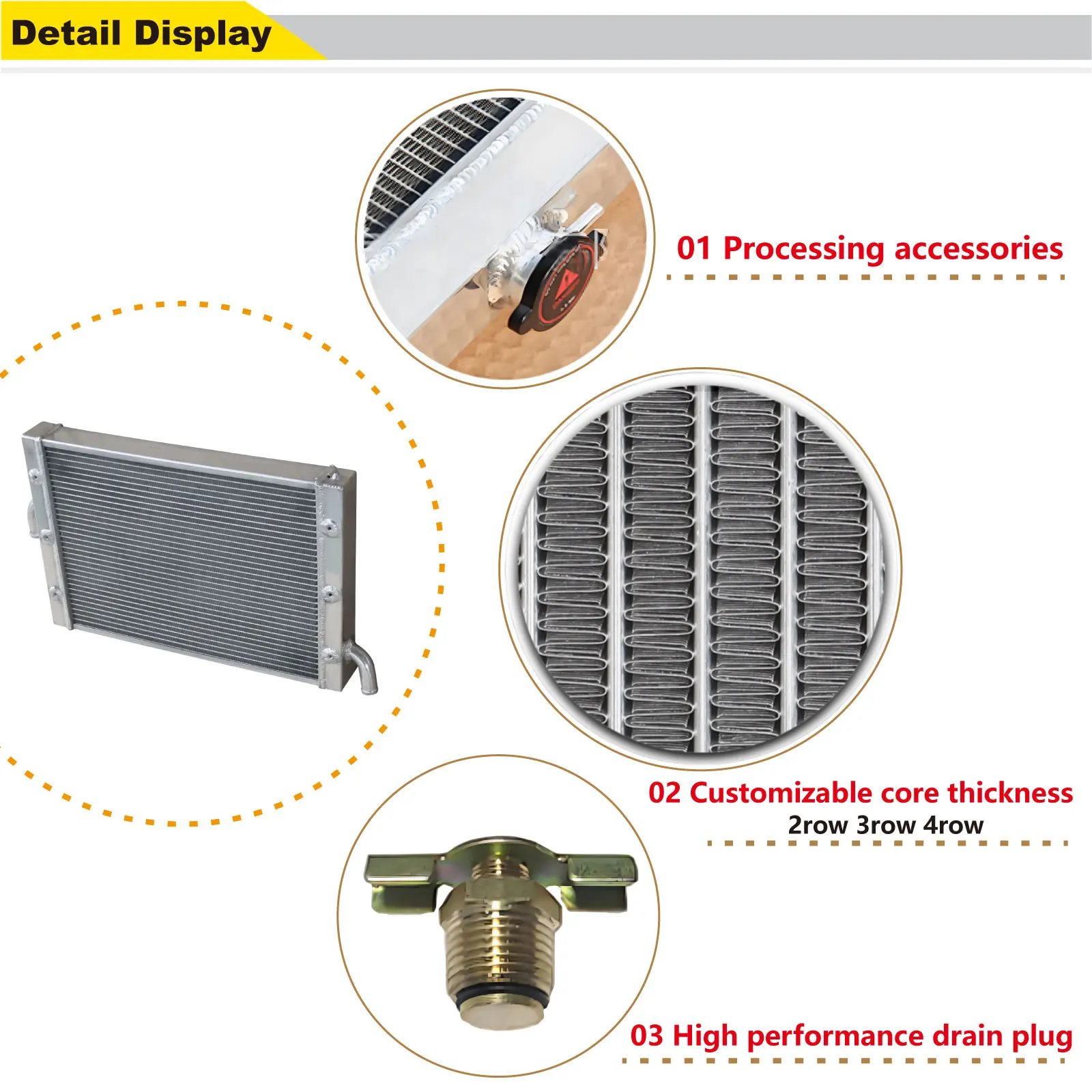 Detail Display

01 Processing accessories

02 Customizable core thickness
2row 3row 4row

03 High performance drain plug