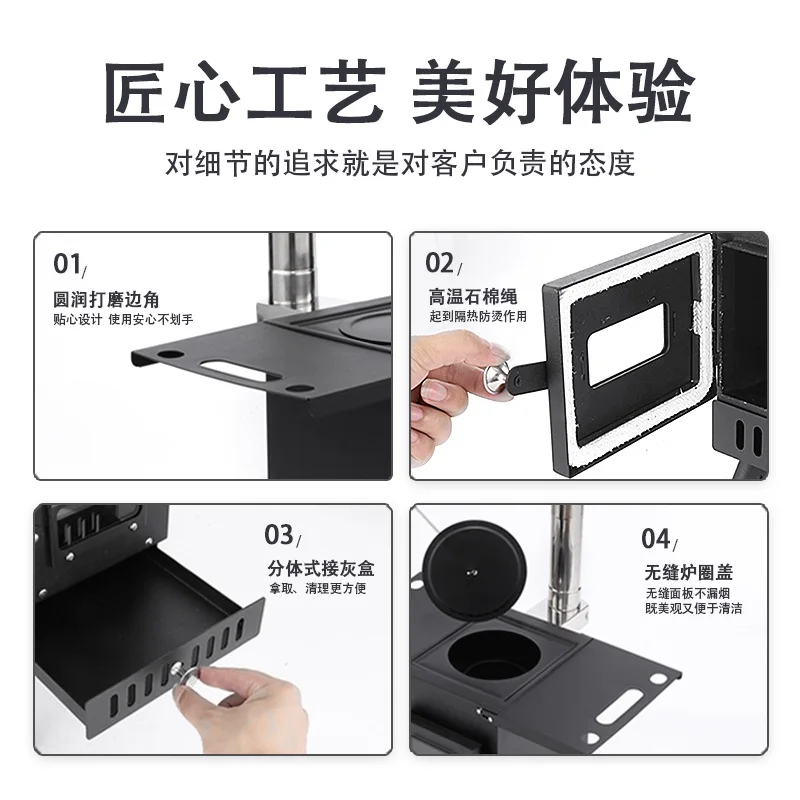 匠心工艺 美好体验

对细节的追求就是对客户负责的态度

01/

圆润打磨边角

贴心设计 使用安心不划手

02/

高温石棉绳

起到隔热防烫作用

03/

分体式接灰盒

拿取、清理更方便

04/

无缝炉圈盖

无缝面板不漏烟
既美观又便于清洁