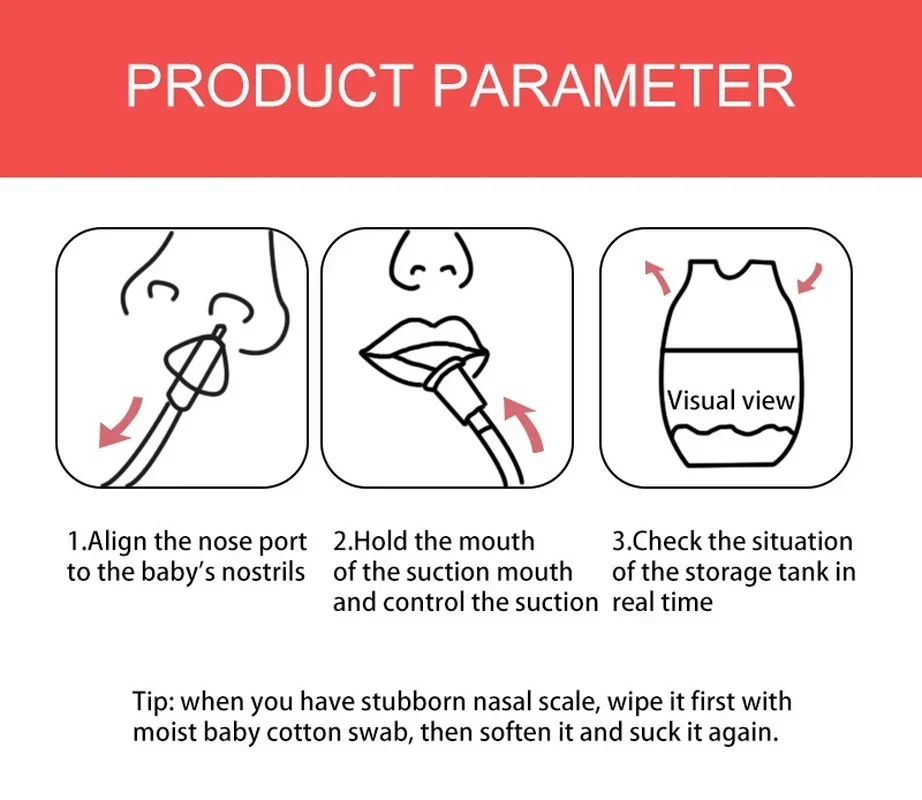 PRODUCT PARAMETER

Visual view

1.Align the nose port to the baby's nostrils

2.Hold the mouth of the suction mouth and control the suction

3.Check the situation of the storage tank in real time

Tip: when you have stubborn nasal scale, wipe it first with moist baby cotton swab, then soften it and suck it again.