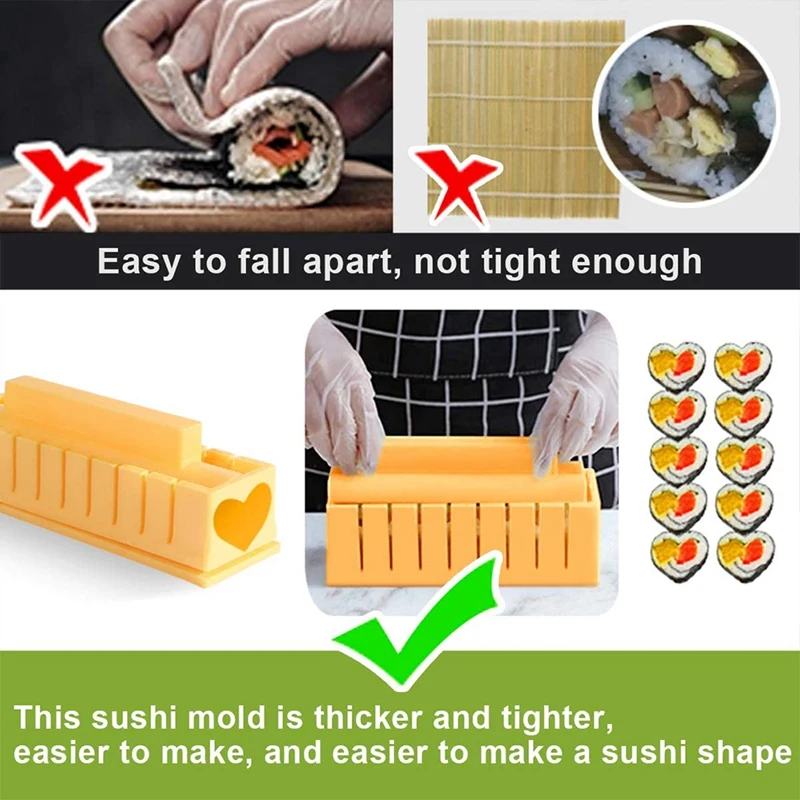 Easy to fall apart, not tight enough

This sushi mold is thicker and tighter, easier to make, and easier to make a sushi shape