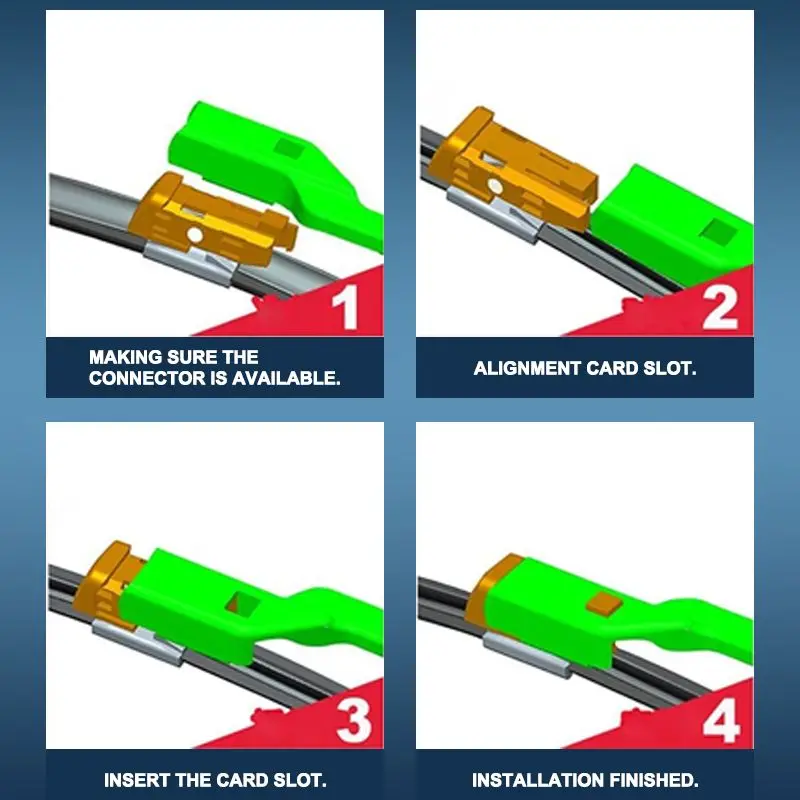 1

MAKING SURE THE CONNECTOR IS AVAILABLE.

2

ALIGNMENT CARD SLOT.

3

INSERT THE CARD SLOT.

4

INSTALLATION FINISHED.