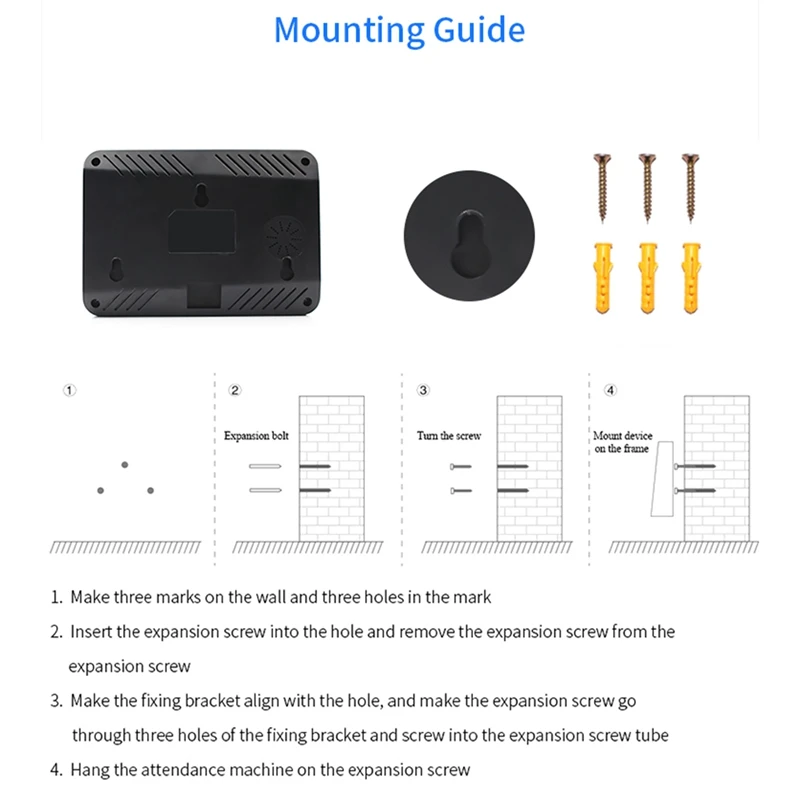 Mounting Guide

①

②

Expansion bolt

③

Turn the screw

④

Mount device on the frame

1. Make three marks on the wall and three holes in the mark

2. Insert the expansion screw into the hole and remove the expansion screw from the expansion screw

3. Make the fixing bracket align with the hole, and make the expansion screw go through three holes of the fixing bracket and screw into the expansion screw tube

4. Hang the attendance machine on the expansion screw