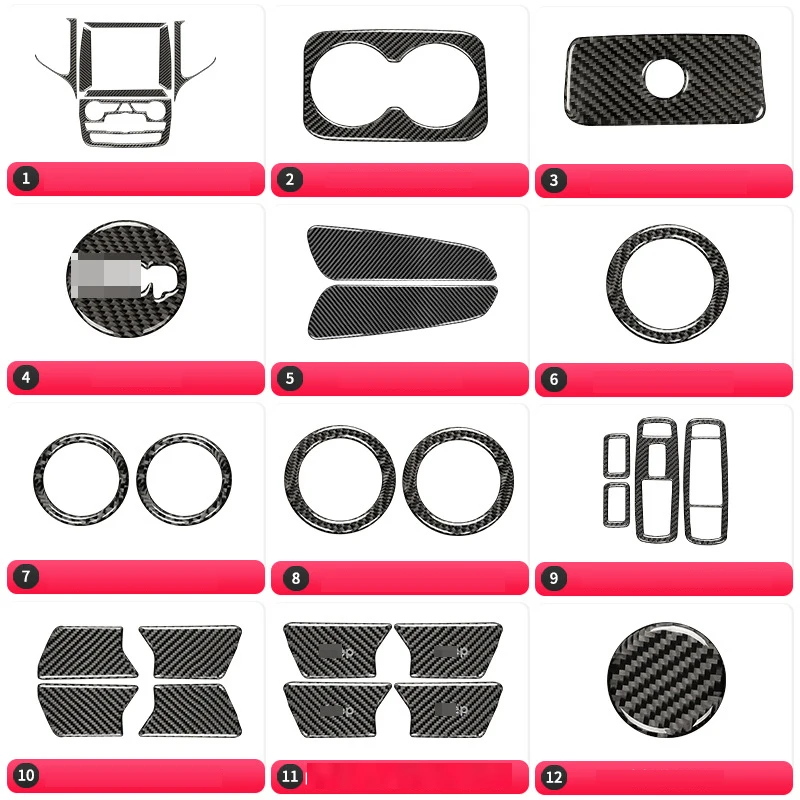 1
2
3
4
5
6
7
8
9
10
11
12