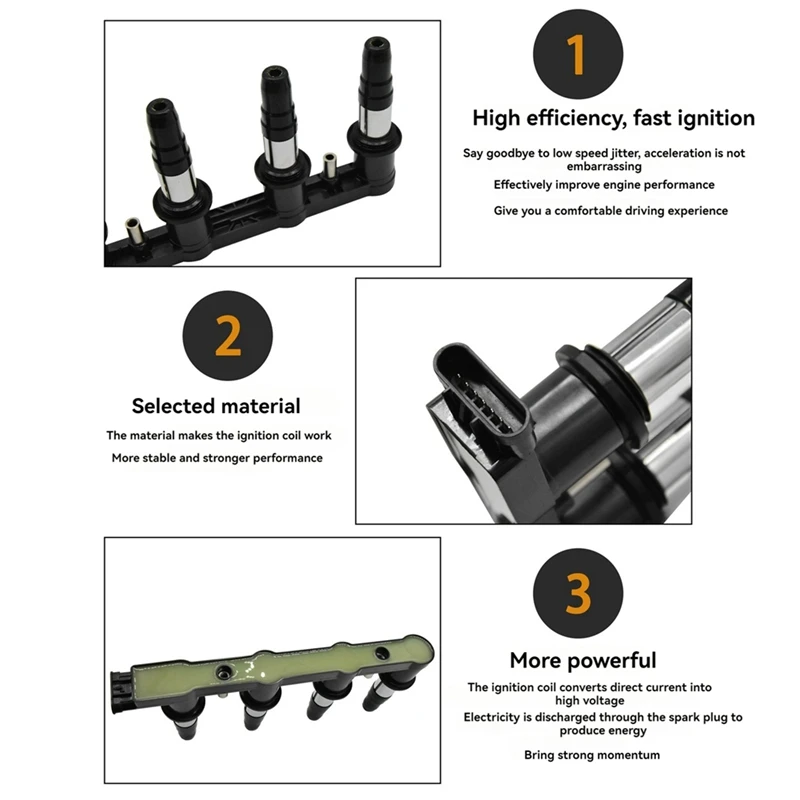 1

High efficiency, fast ignition

Say goodbye to low speed jitter, acceleration is not embarrassing

Effectively improve engine performance

Give you a comfortable driving experience

2

Selected material

The material makes the ignition coil work

More stable and stronger performance

3

More powerful

The ignition coil converts direct current into high voltage

Electricity is discharged through the spark plug to produce energy

Bring strong momentum