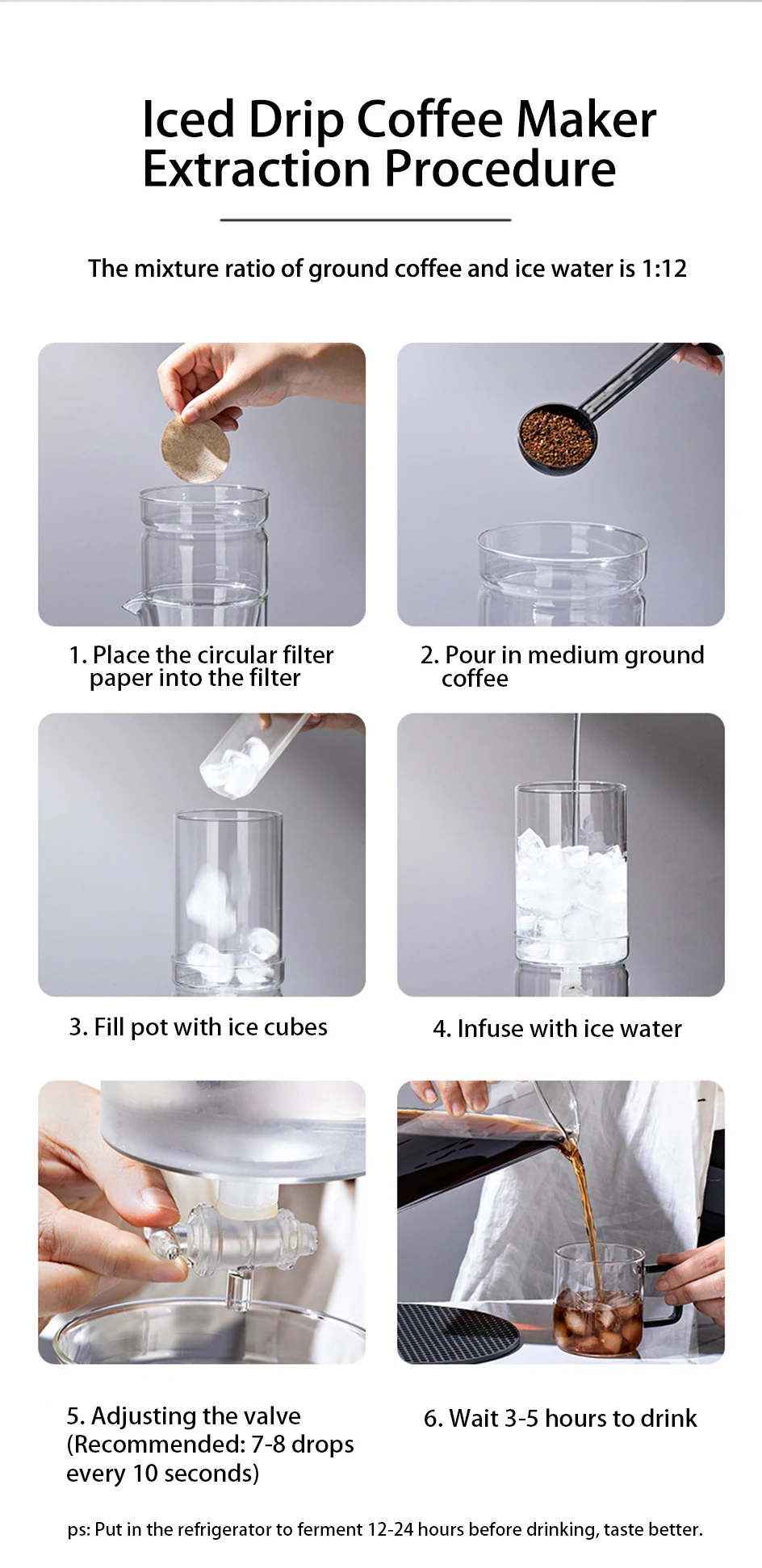 Iced Drip Coffee Maker
Extraction Procedure

The mixture ratio of ground coffee and ice water is 1:12

1. Place the circular filter paper into the filter

2. Pour in medium ground coffee

3. Fill pot with ice cubes

4. Infuse with ice water

5. Adjusting the valve (Recommended: 7-8 drops every 10 seconds)

6. Wait 3-5 hours to drink

ps: Put in the refrigerator to ferment 12-24 hours before drinking, taste better.