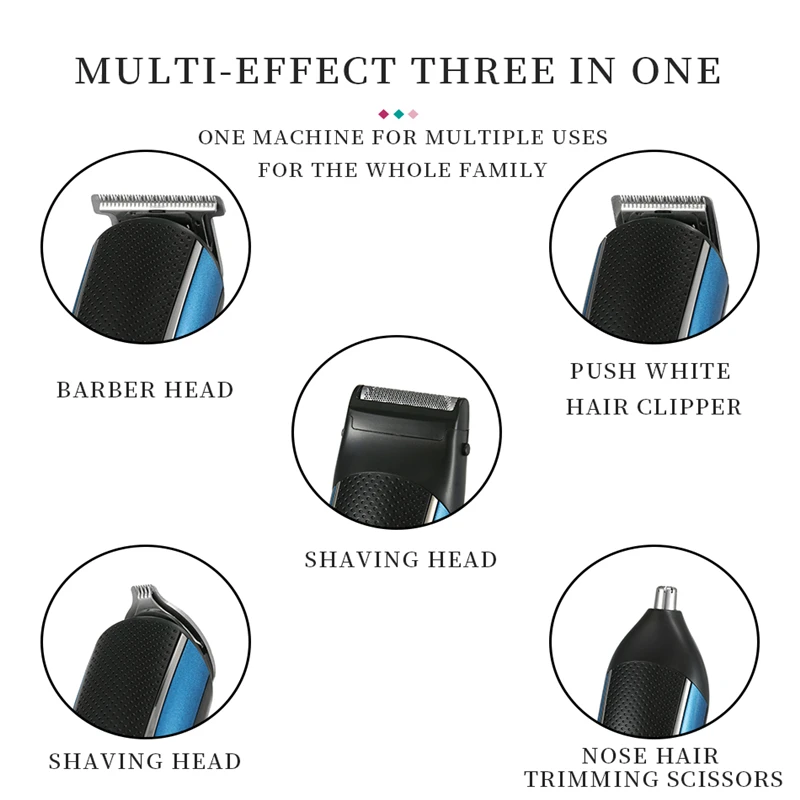 MULTI-EFFECT THREE IN ONE

ONE MACHINE FOR MULTIPLE USES
FOR THE WHOLE FAMILY

BARBER HEAD

PUSH WHITE
HAIR CLIPPER

SHAVING HEAD

SHAVING HEAD

NOSE HAIR
TRIMMING SCISSORS