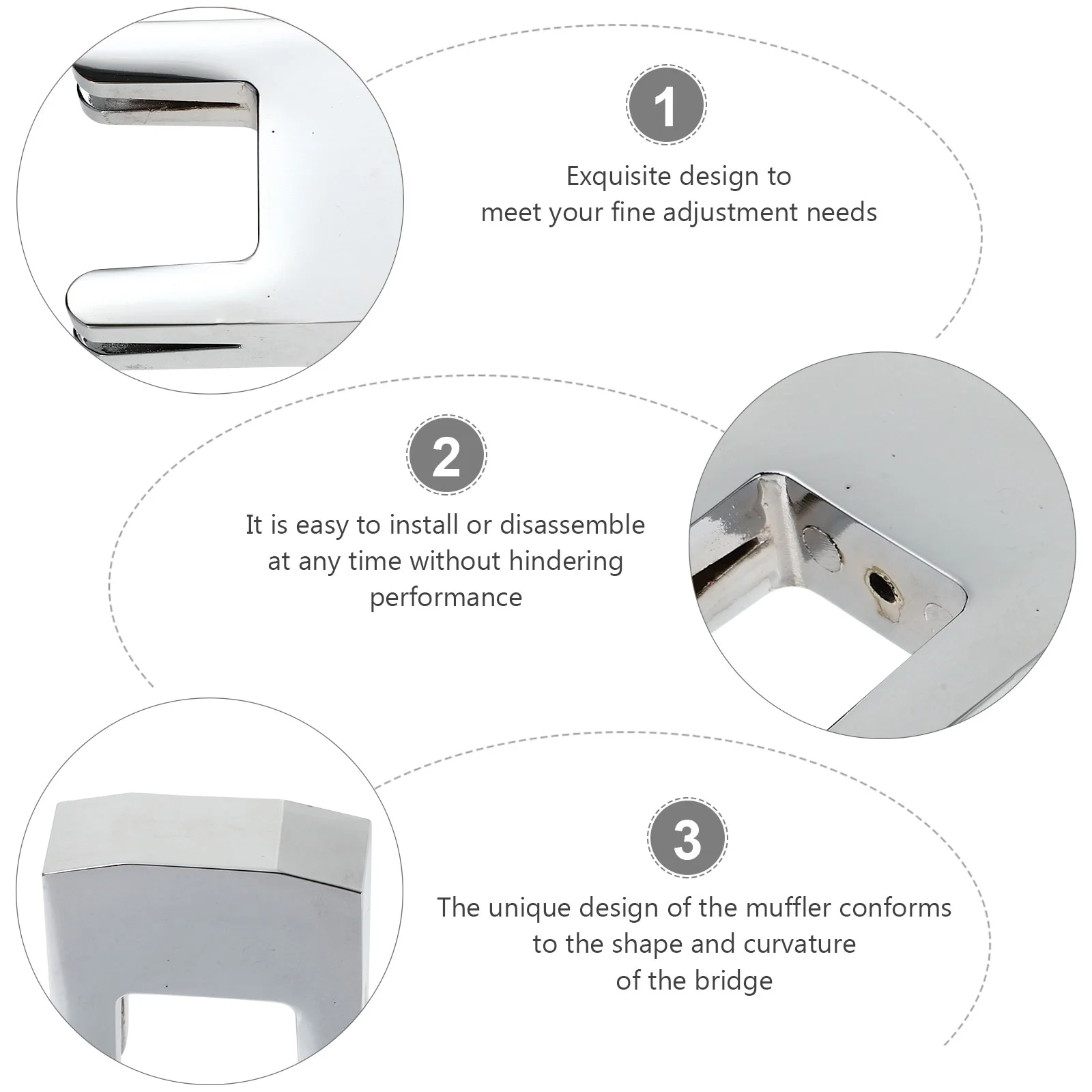 1

Exquisite design to meet your fine adjustment needs

2

It is easy to install or disassemble at any time without hindering performance

3

The unique design of the muffler conforms to the shape and curvature of the bridge