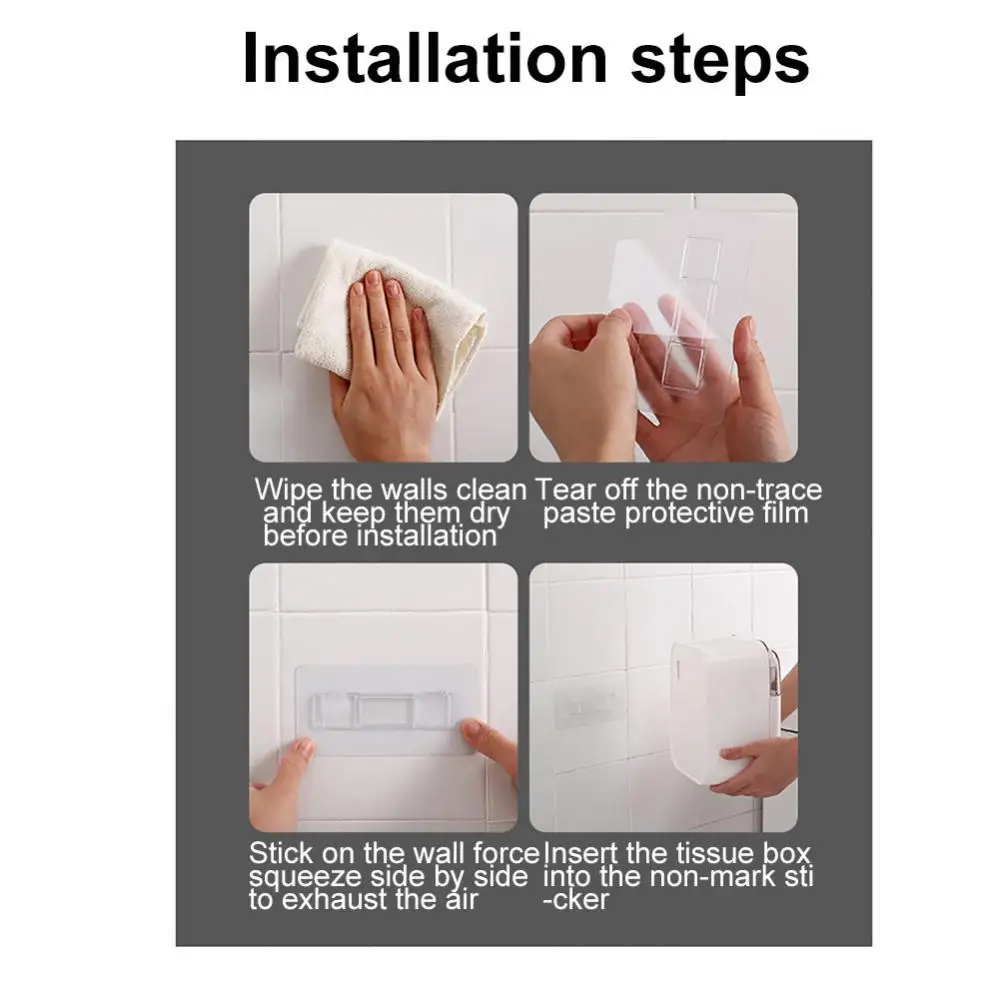 Installation steps

Wipe the walls clean and keep them dry before installation

Tear off the non-trace paste protective film

Stick on the wall force squeeze side by side to exhaust the air

Insert the tissue box into the non-mark sti -cker