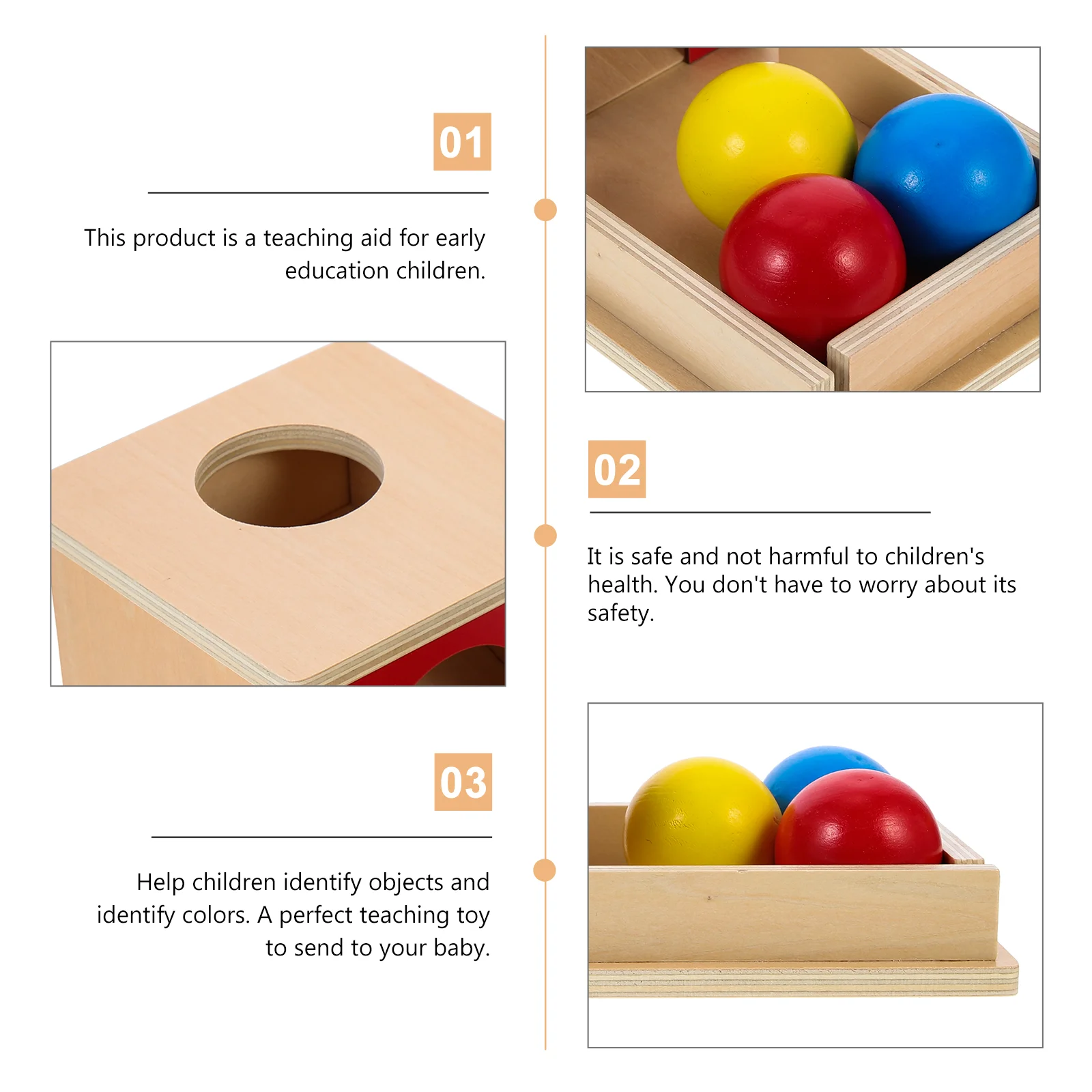 01

This product is a teaching aid for early education children.

02

It is safe and not harmful to children's health. You don't have to worry about its safety.

03

Help children identify objects and identify colors. A perfect teaching toy to send to your baby.