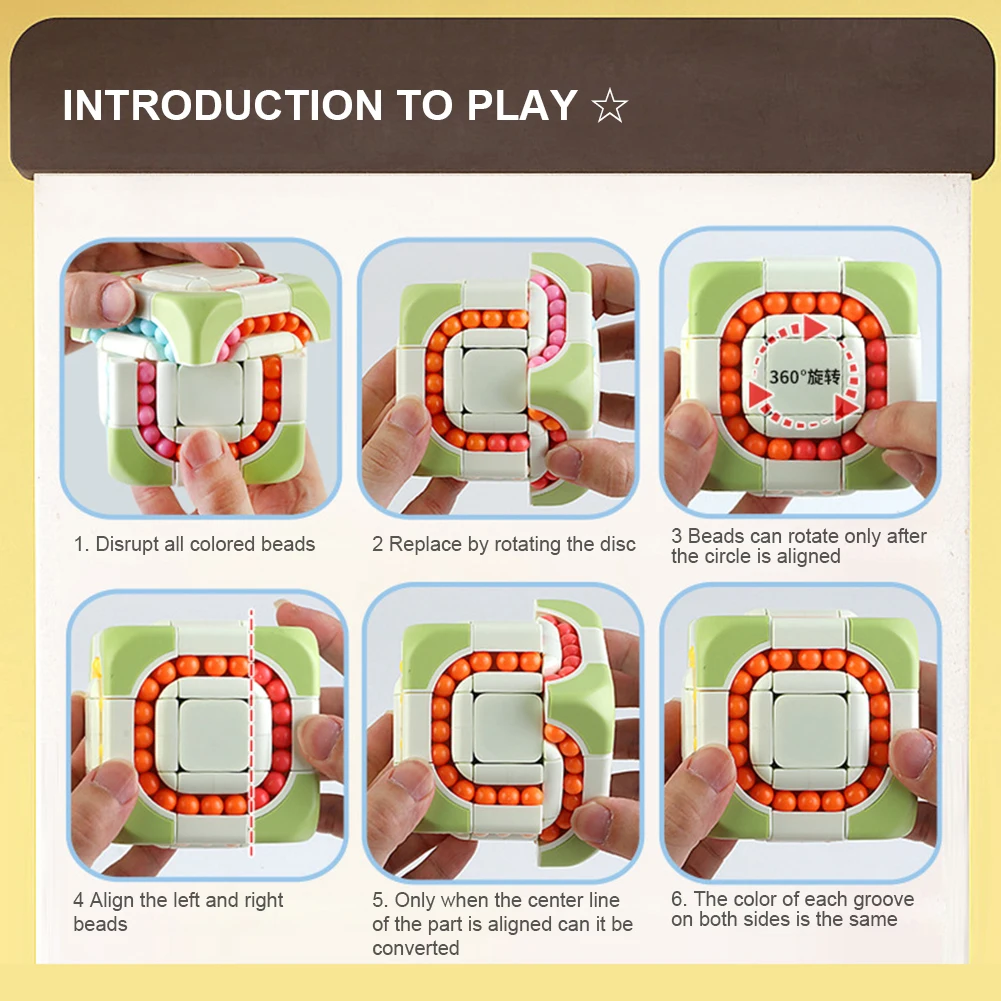 INTRODUCTION TO PLAY ☆

360°旋转

1. Disrupt all colored beads

2 Replace by rotating the disc

3 Beads can rotate only after the circle is aligned

4 Align the left and right beads

5. Only when the center line of the part is aligned can it be converted

6. The color of each groove on both sides is the same