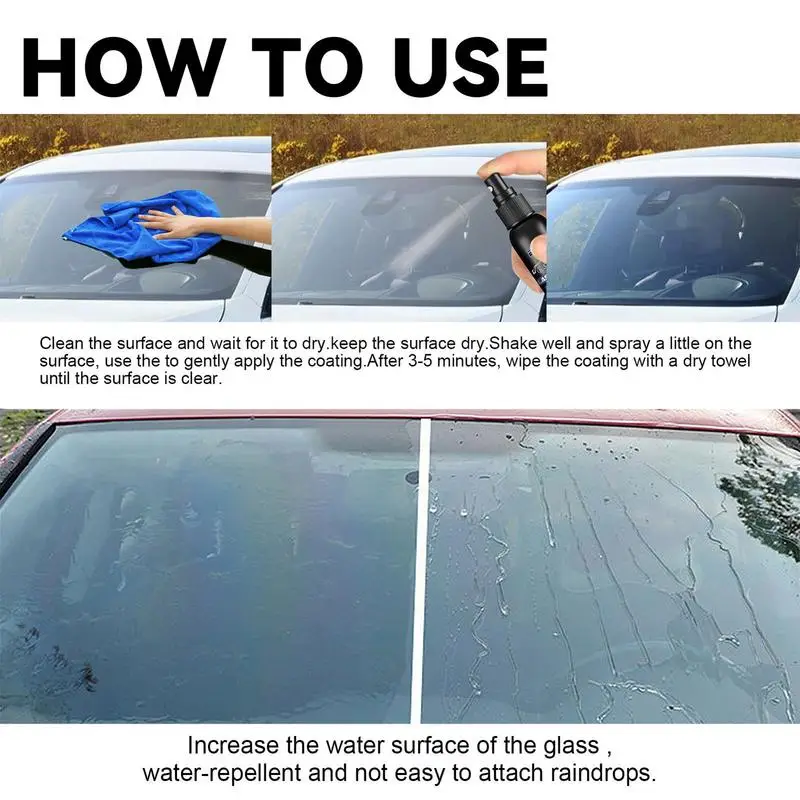 HOW TO USE

Clean the surface and wait for it to dry.keep the surface dry.Shake well and spray a little on the surface, use the to gently apply the coating.After 3-5 minutes, wipe the coating with a dry towel until the surface is clear.

Increase the water surface of the glass , water-repellent and not easy to attach raindrops.