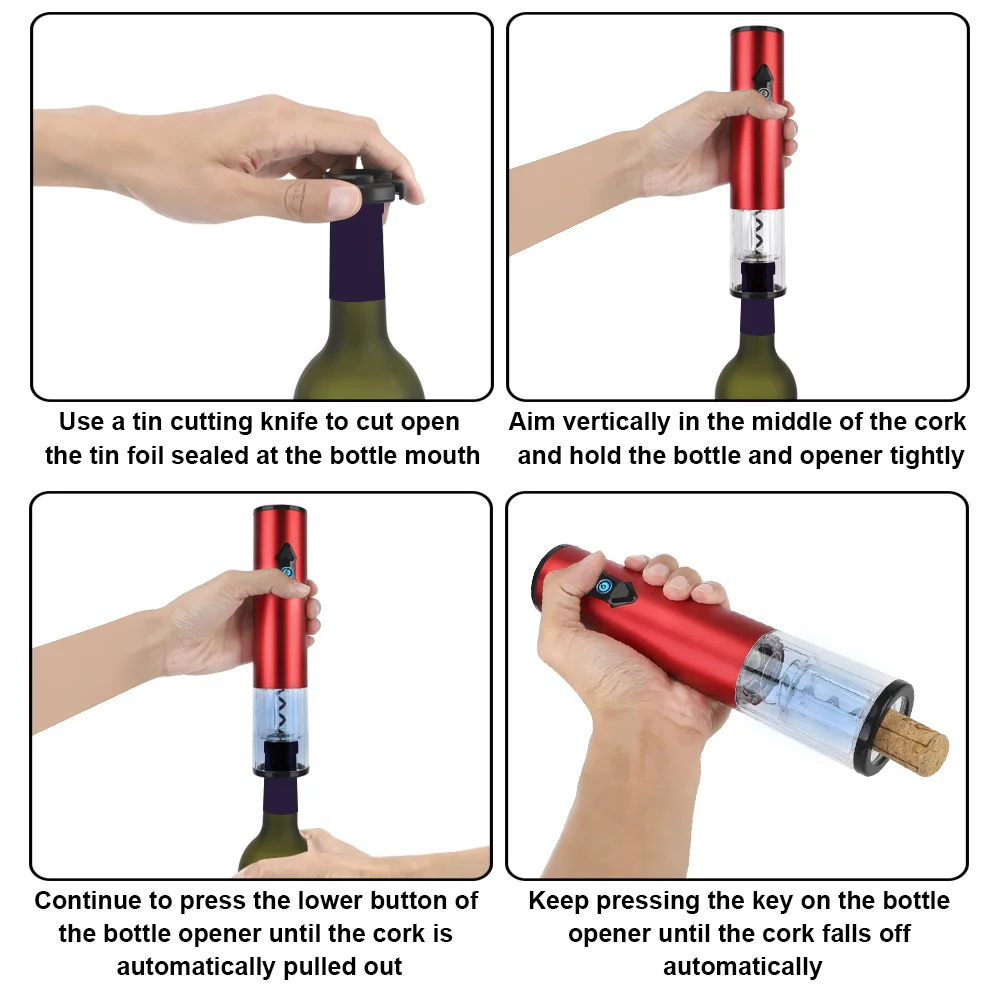 Use a tin cutting knife to cut open the tin foil sealed at the bottle mouth

Aim vertically in the middle of the cork and hold the bottle and opener tightly

Continue to press the lower button of the bottle opener until the cork is automatically pulled out

Keep pressing the key on the bottle opener until the cork falls off automatically