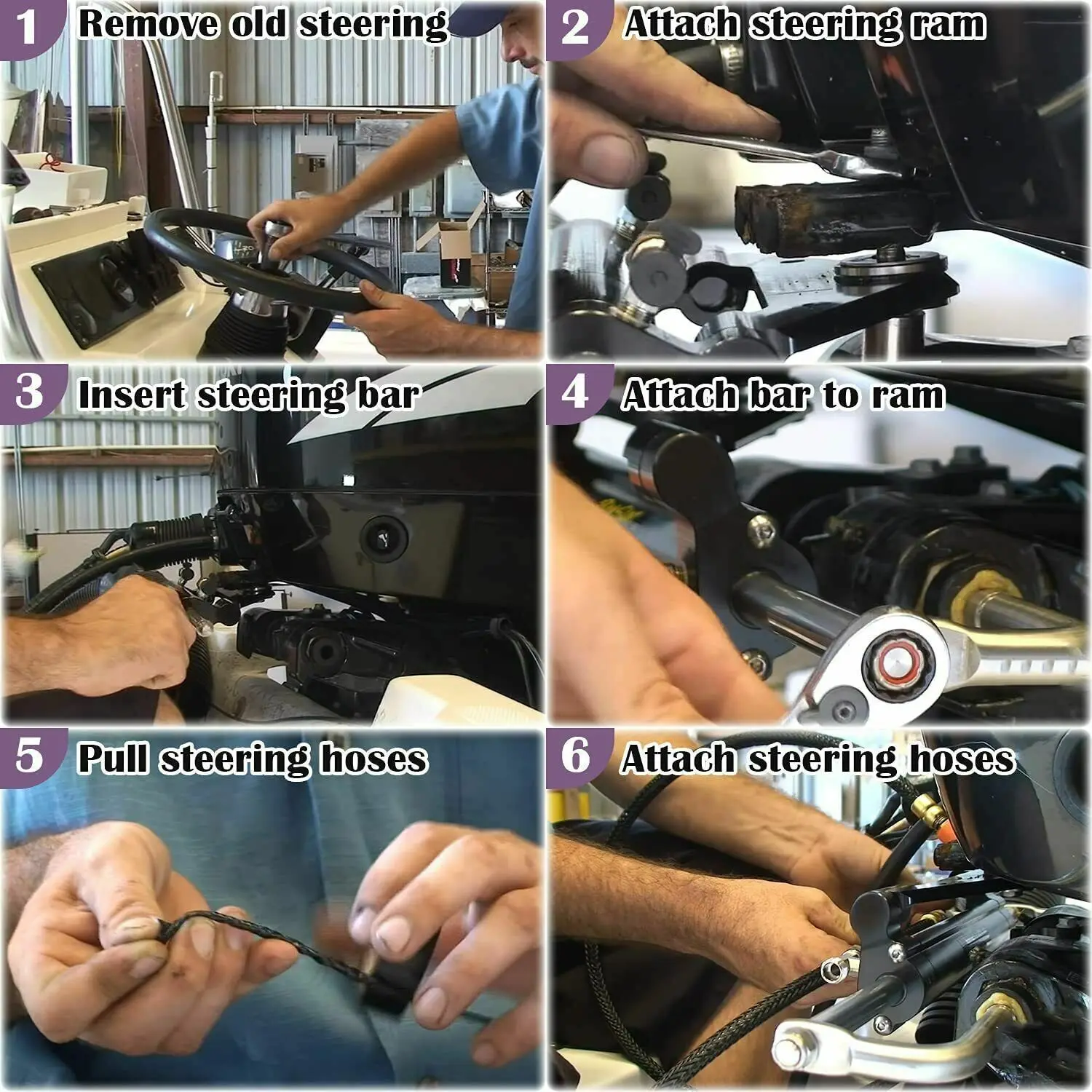 1 Remove old steering

2 Attach steering ram

3 Insert steering bar

4 Attach bar to ram

5 Pull steering hoses

6 Attach steering hoses