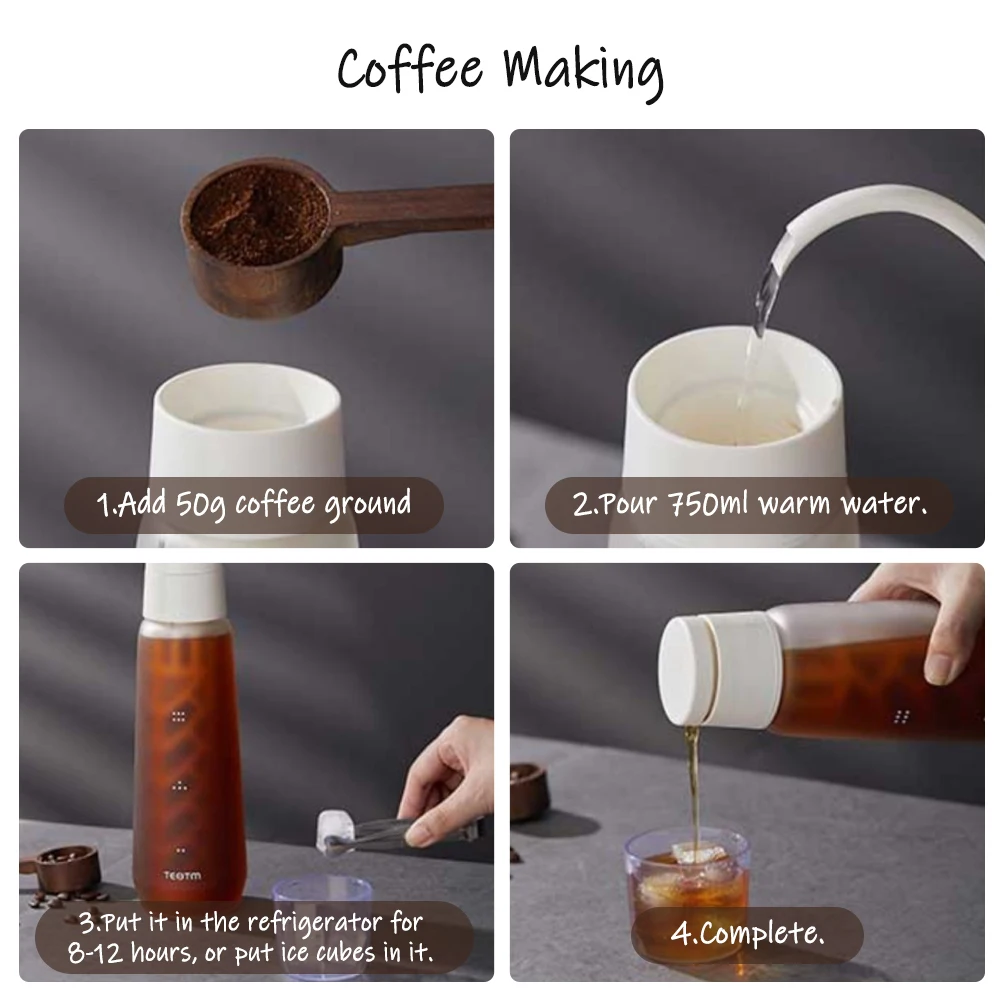 Coffee Making

1.Add 50g coffee ground

2.Pour 750ml warm water.

TEOTM

3.Put it in the refrigerator for 8-12 hours, or put ice cubes in it.

4.Complete.