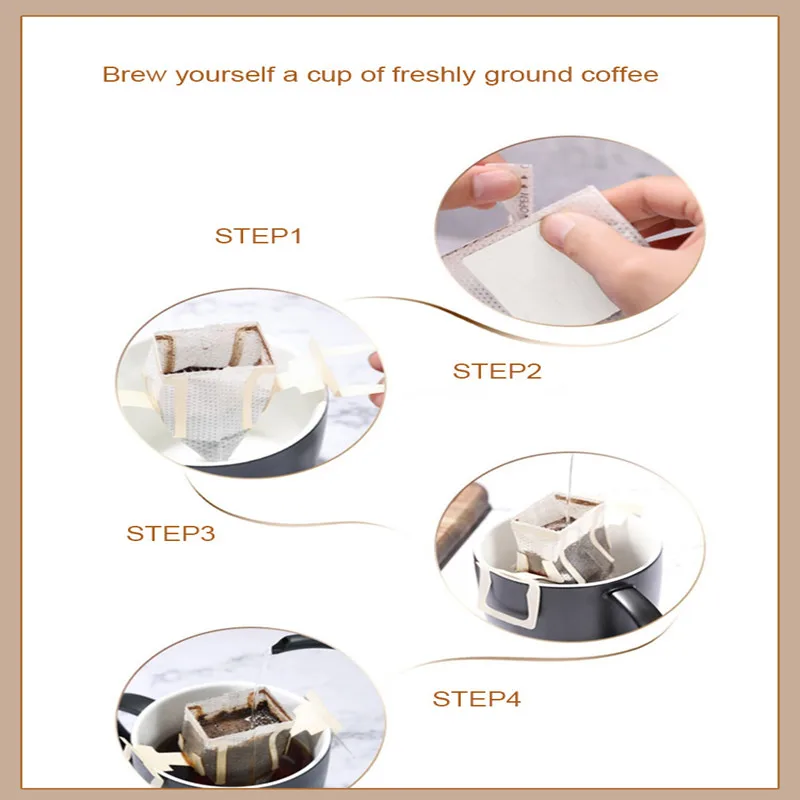 Brew yourself a cup of freshly ground coffee

STEP1

STEP2

STEP3

STEP4