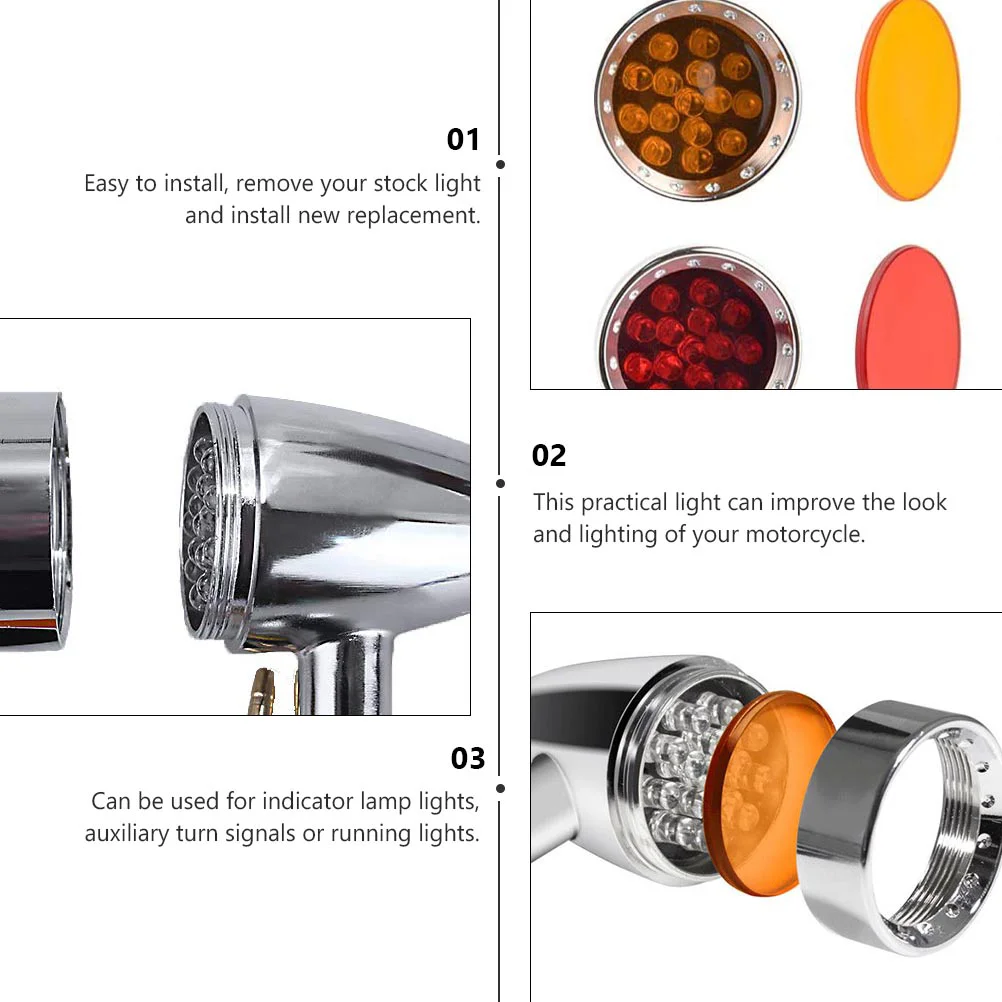 01
Easy to install, remove your stock light and install new replacement.

02
This practical light can improve the look and lighting of your motorcycle.

03
Can be used for indicator lamp lights, auxiliary turn signals or running lights.