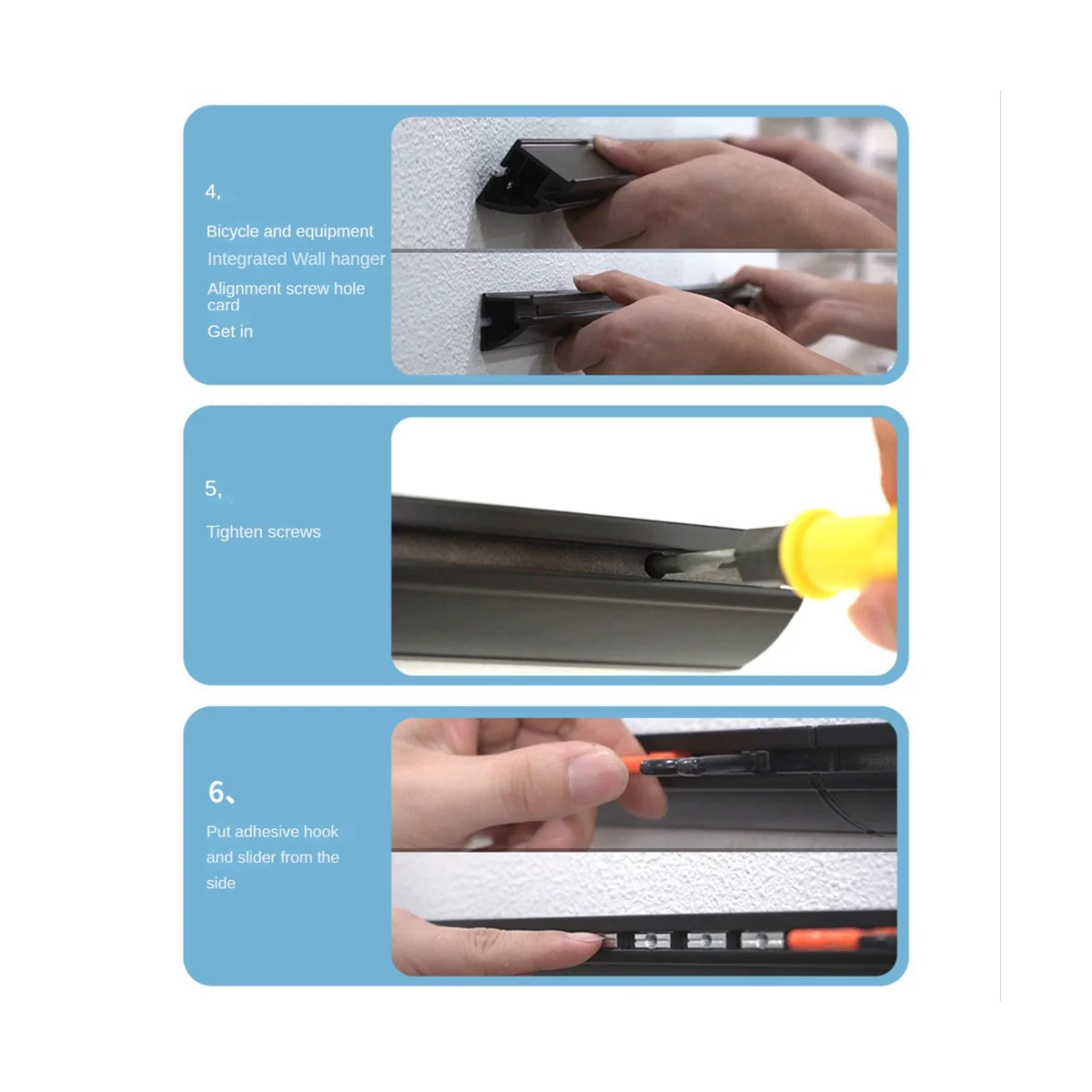 4,

Bicycle and equipment

Integrated Wall hanger

Alignment screw hole card

Get in

5,

Tighten screws

6、

Put adhesive hook and slider from the side