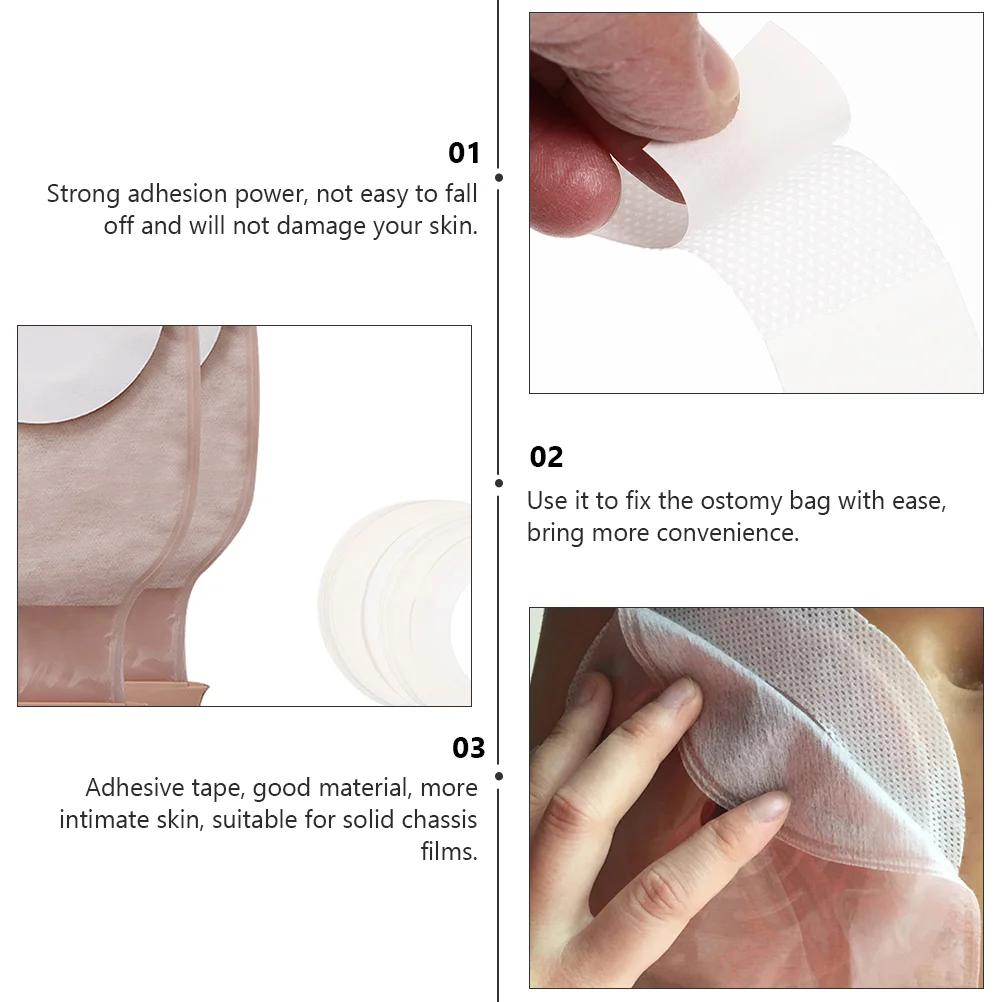 01
Strong adhesion power, not easy to fall off and will not damage your skin.

02
Use it to fix the ostomy bag with ease, bring more convenience.

03
Adhesive tape, good material, more intimate skin, suitable for solid chassis films.