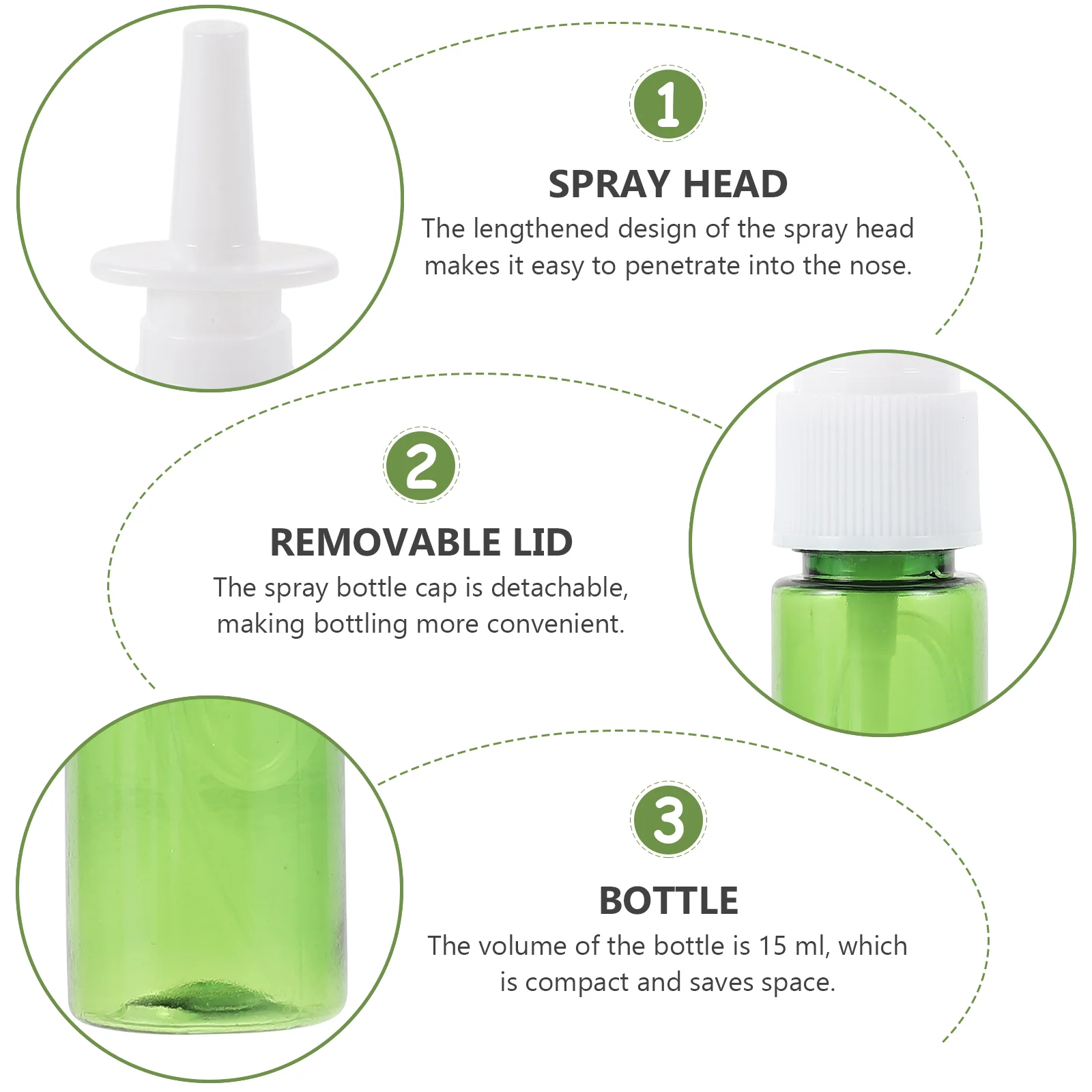 1

SPRAY HEAD

The lengthened design of the spray head makes it easy to penetrate into the nose.

2

REMOVABLE LID

The spray bottle cap is detachable, making bottling more convenient.

3

BOTTLE

The volume of the bottle is 15 ml, which is compact and saves space.