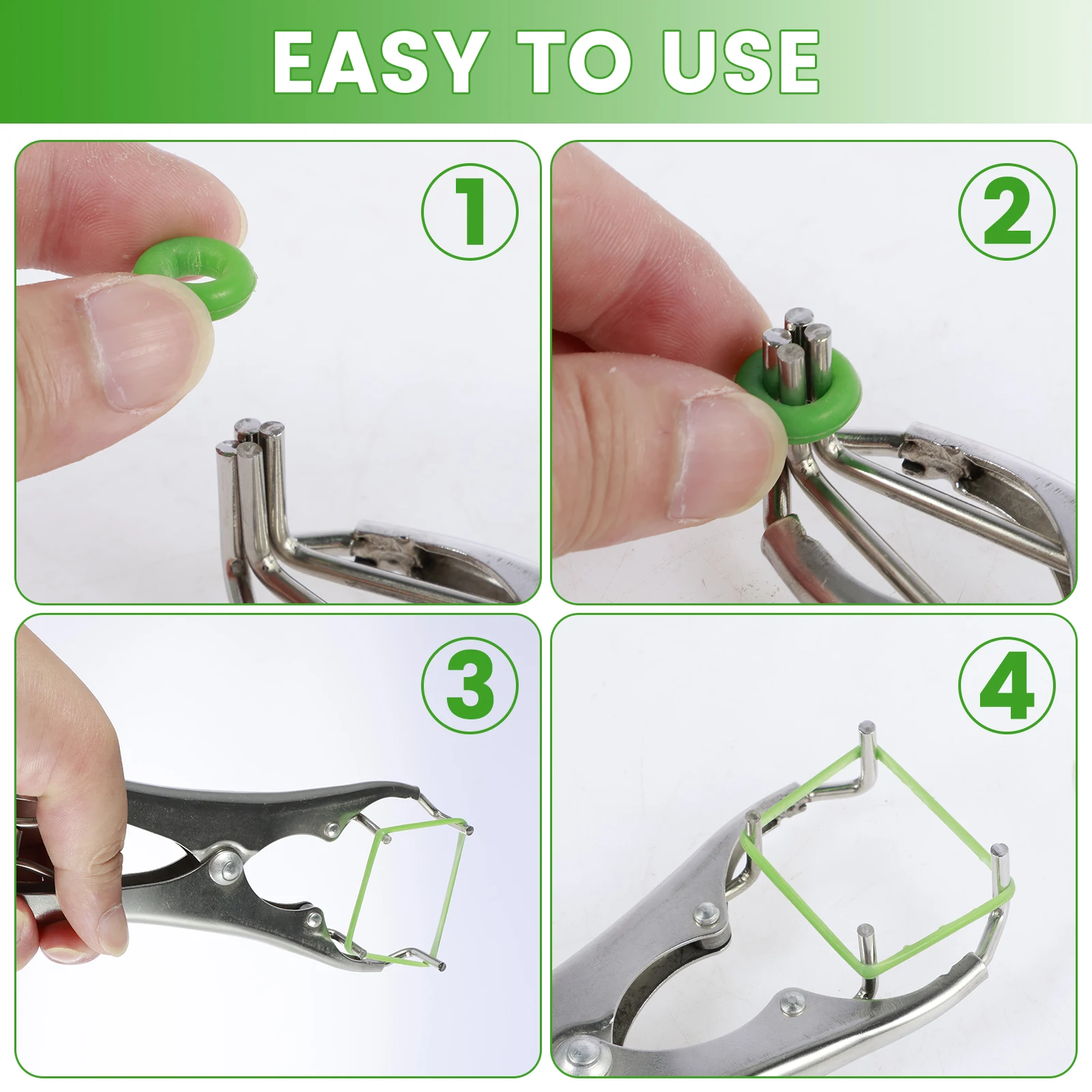 EASY TO USE

1

2

3

4