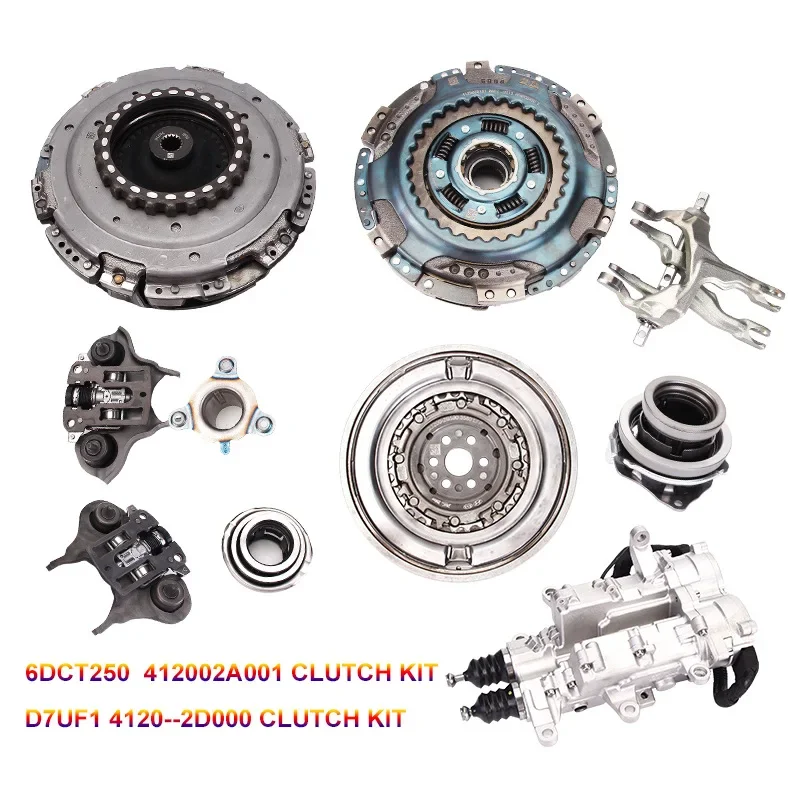 6DCT250 412002A001 CLUTCH KIT
D7UF1 4120--2D000 CLUTCH KIT