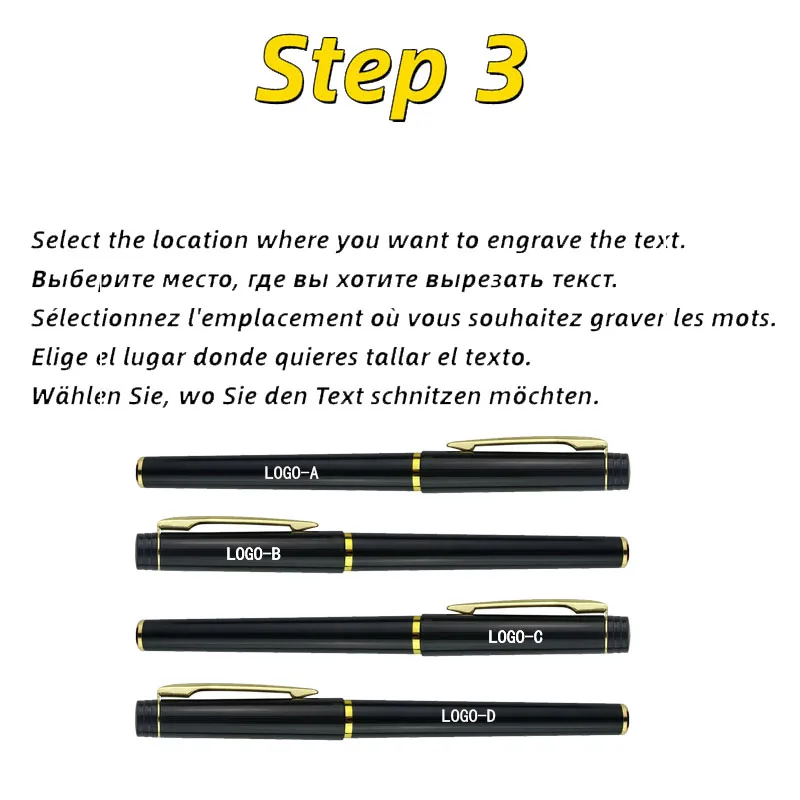 Step 3

Select the location where you want to engrave the text.
Выберите место, где вы хотите вырезать текст.
Sélectionnez l'emplacement où vous souhaitez graver les mots.
Elige el lugar donde quieres tallar el texto.
Wählen Sie, wo Sie den Text schnitzen möchten.

LOGO-A

LOGO-B

LOGO-C

LOGO-D