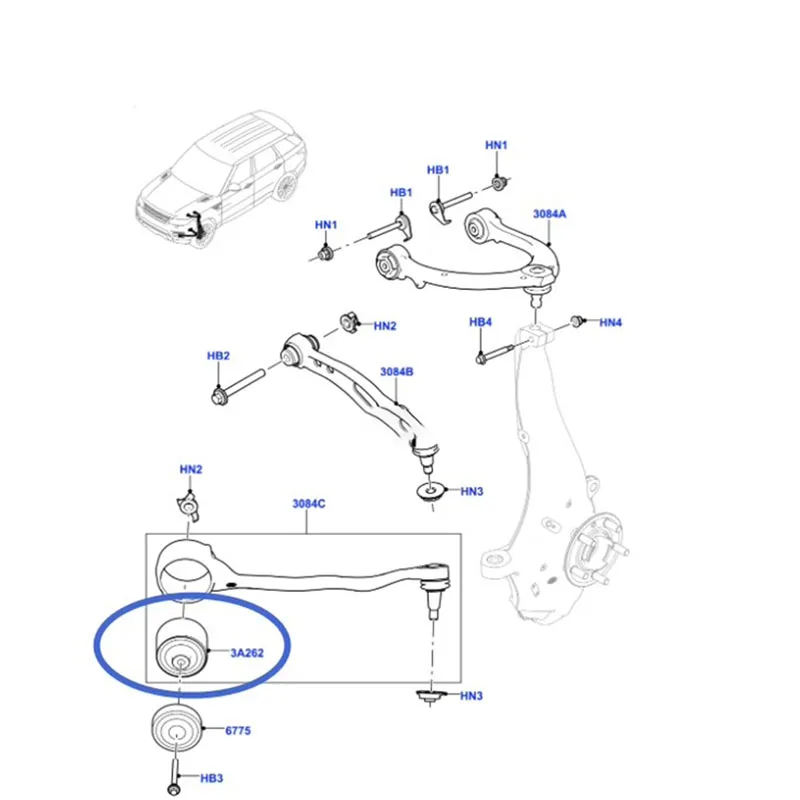 HN1
HB1
HB1
3084A
HN1
HN2
HB4
HN4
HB2
3084B
HN2
HN3
3084C
3A262
HN3
6775
HB3