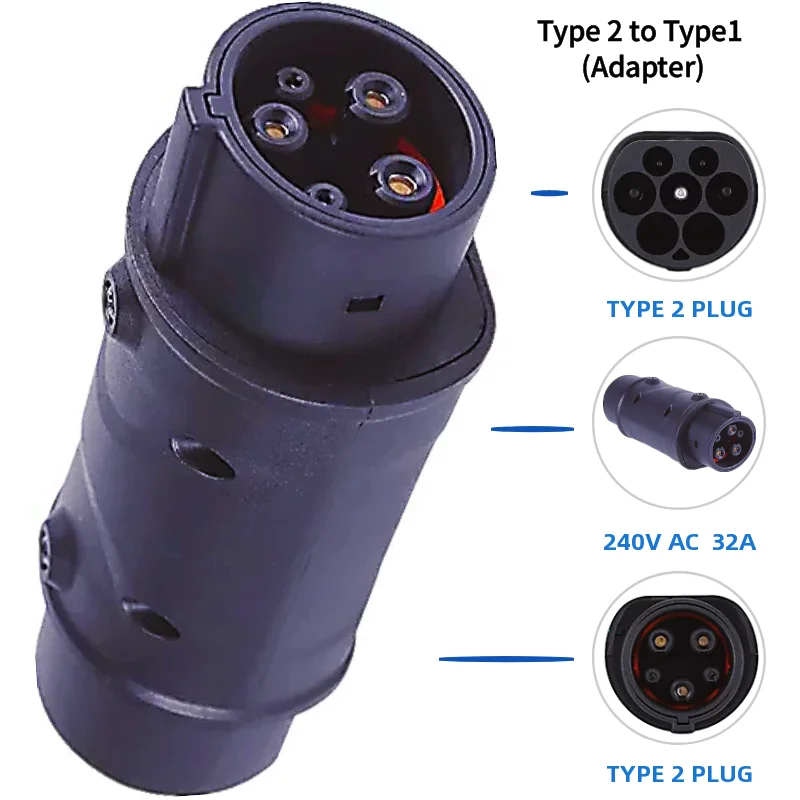 Type 2 to Type1
(Adapter)

TYPE 2 PLUG

240V AC 32A

TYPE 2 PLUG