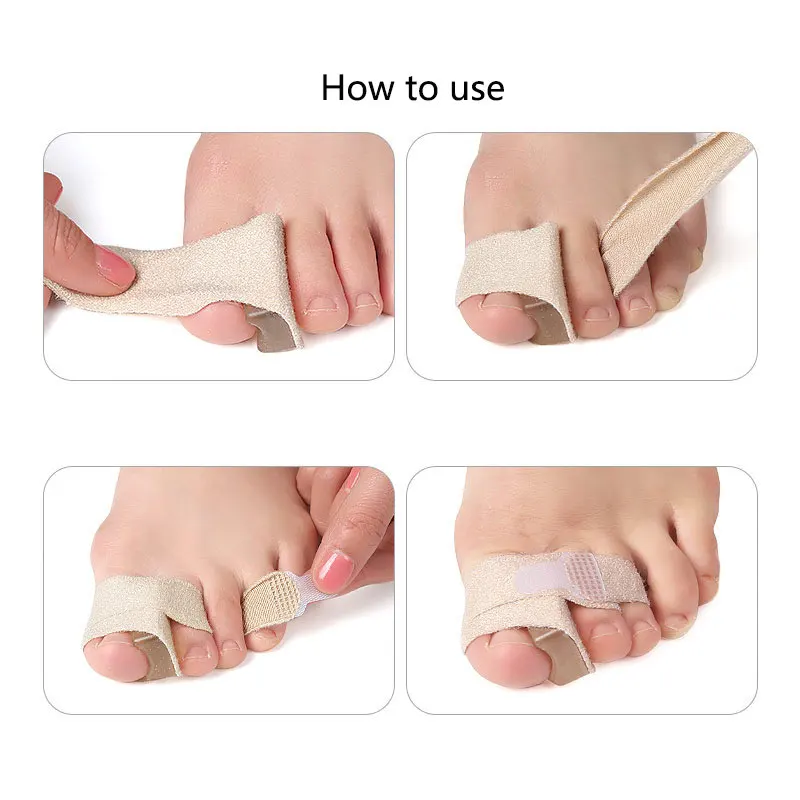 How to use