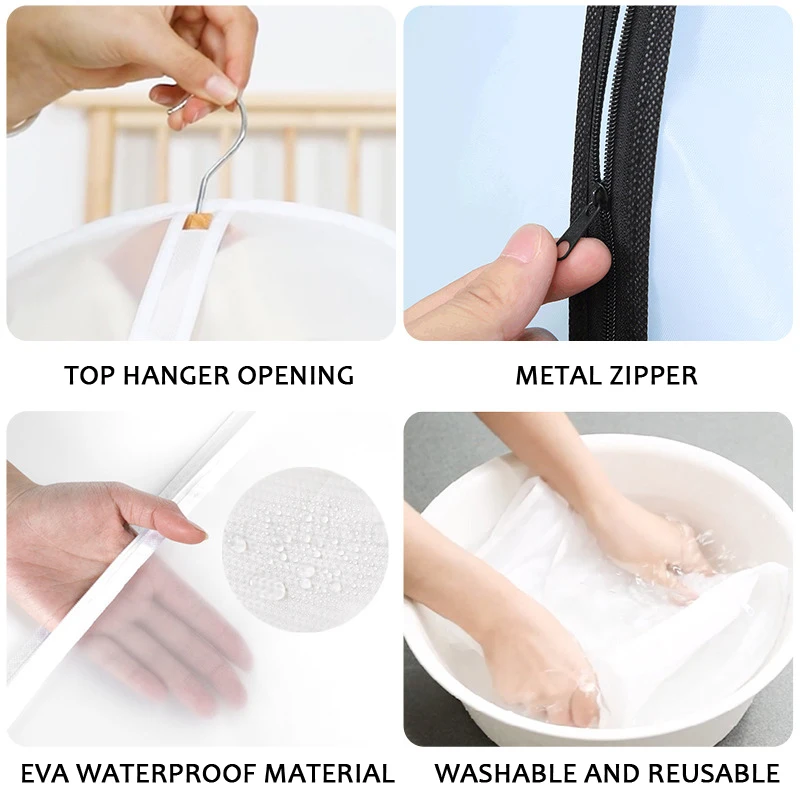 TOP HANGER OPENING

METAL ZIPPER

EVA WATERPROOF MATERIAL

WASHABLE AND REUSABLE