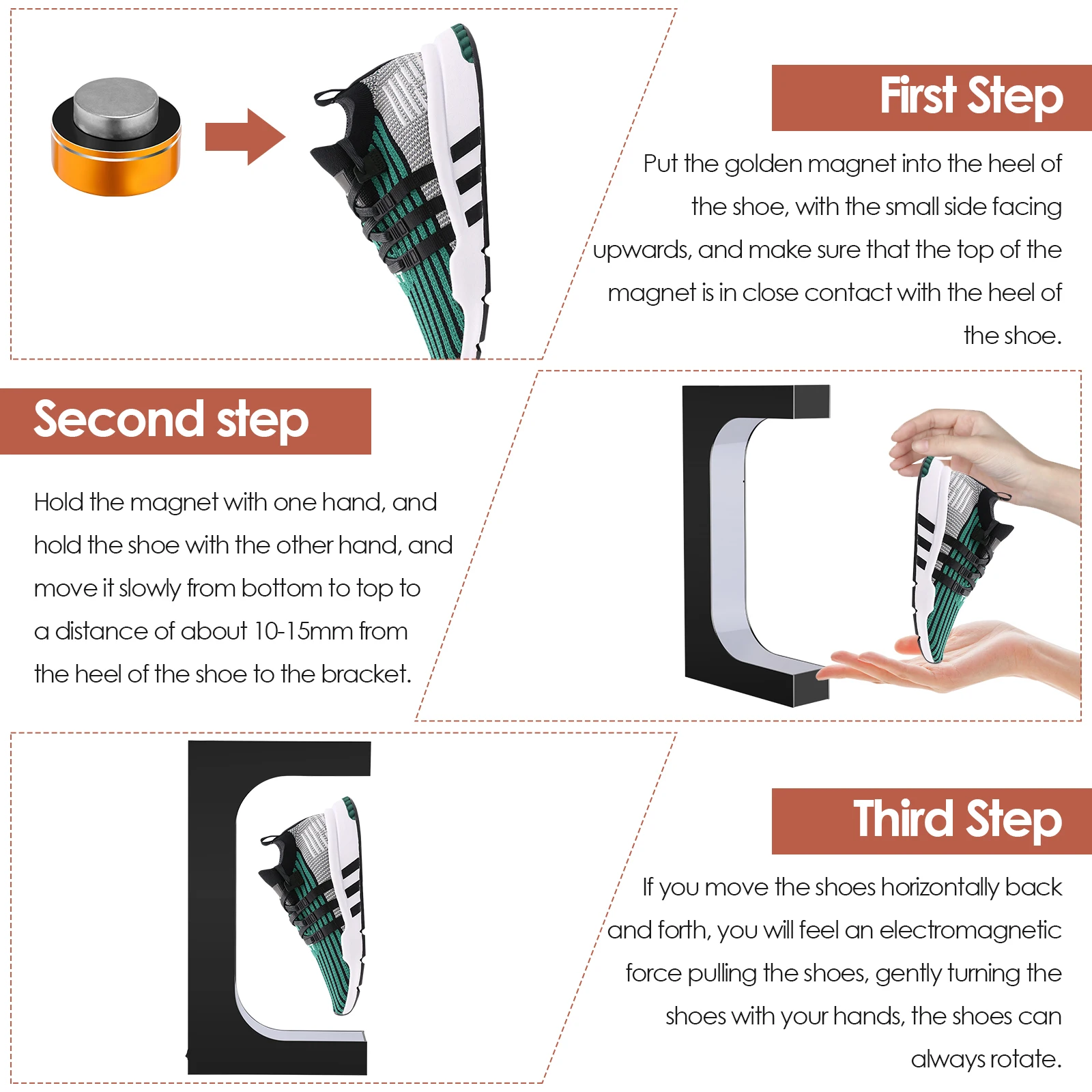 First Step

Put the golden magnet into the heel of the shoe, with the small side facing upwards, and make sure that the top of the magnet is in close contact with the heel of the shoe.

Second step

Hold the magnet with one hand, and hold the shoe with the other hand, and move it slowly from bottom to top to a distance of about 10-15mm from the heel of the shoe to the bracket.

Third Step

If you move the shoes horizontally back and forth, you will feel an electromagnetic force pulling the shoes, gently turning the shoes with your hands, the shoes can always rotate.