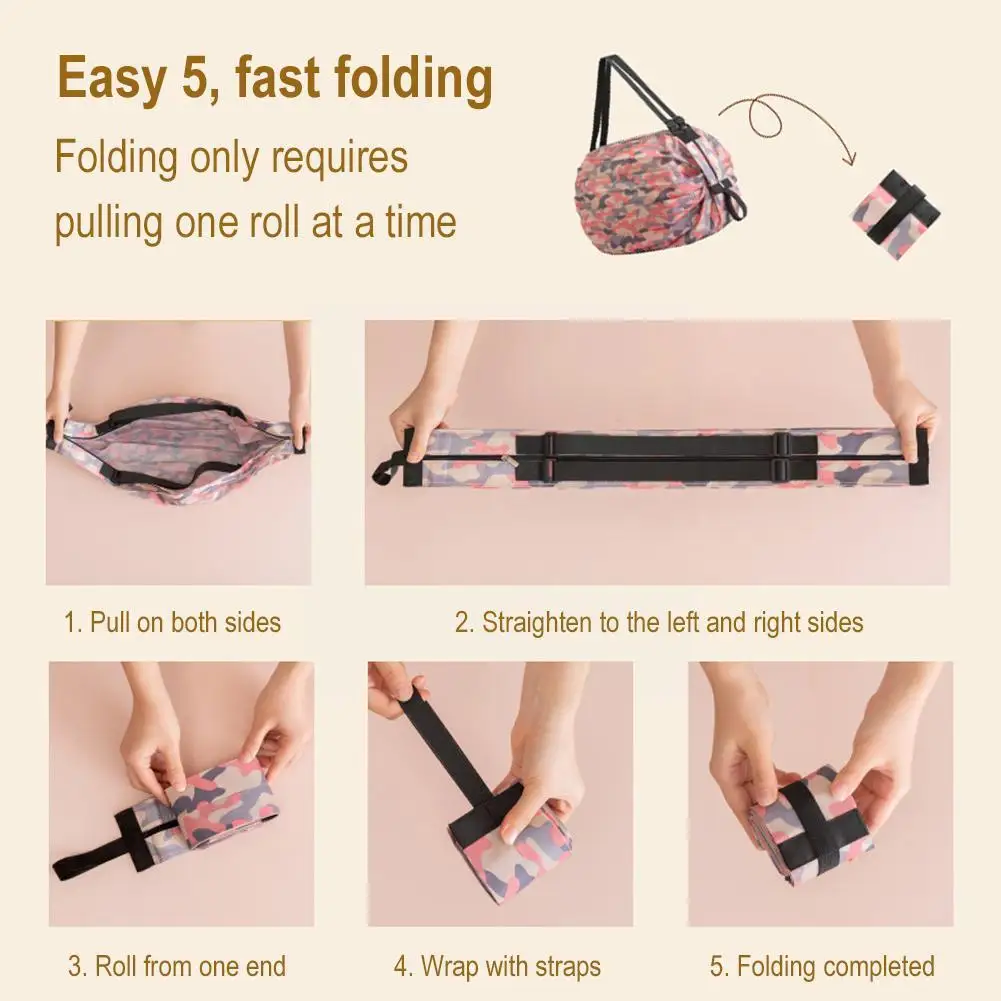 Easy 5, fast folding

Folding only requires pulling one roll at a time

1. Pull on both sides

2. Straighten to the left and right sides

3. Roll from one end

4. Wrap with straps

5. Folding completed