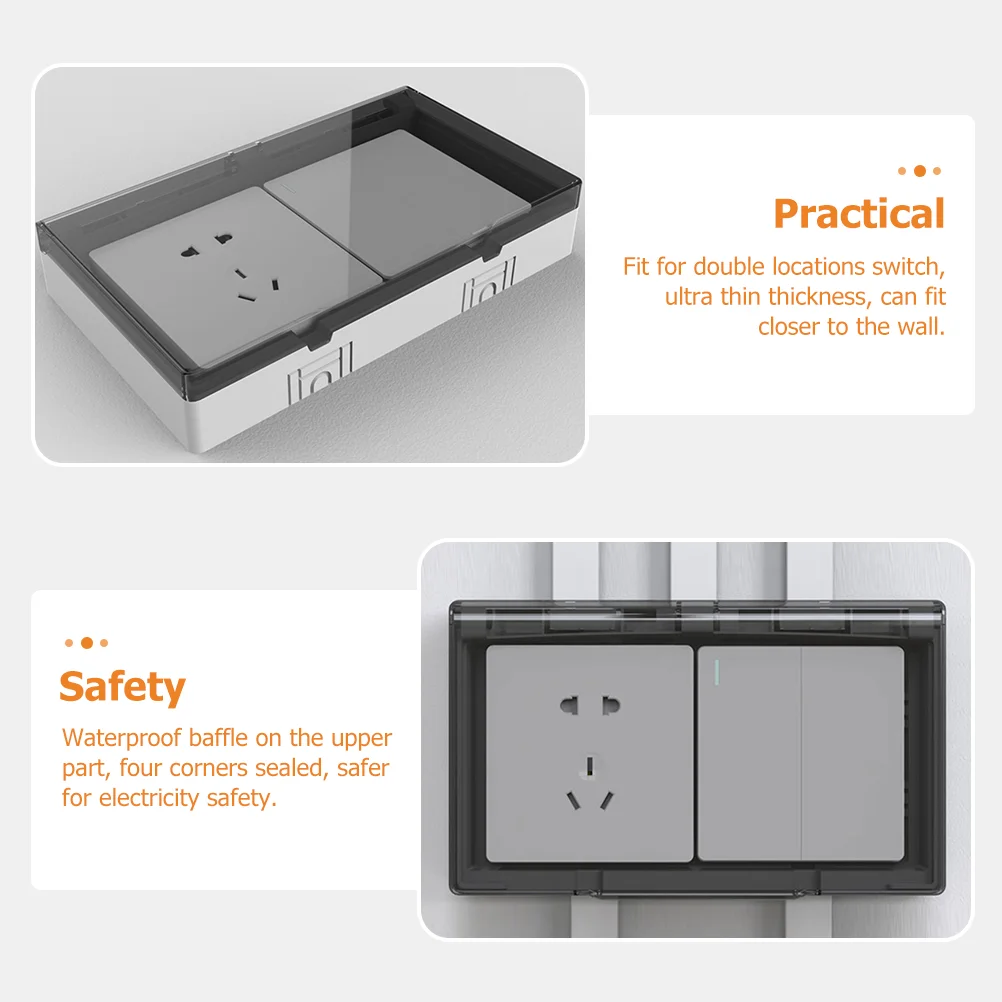 Practical

Fit for double locations switch, ultra thin thickness, can fit closer to the wall.

Safety

Waterproof baffle on the upper part, four corners sealed, safer for electricity safety.