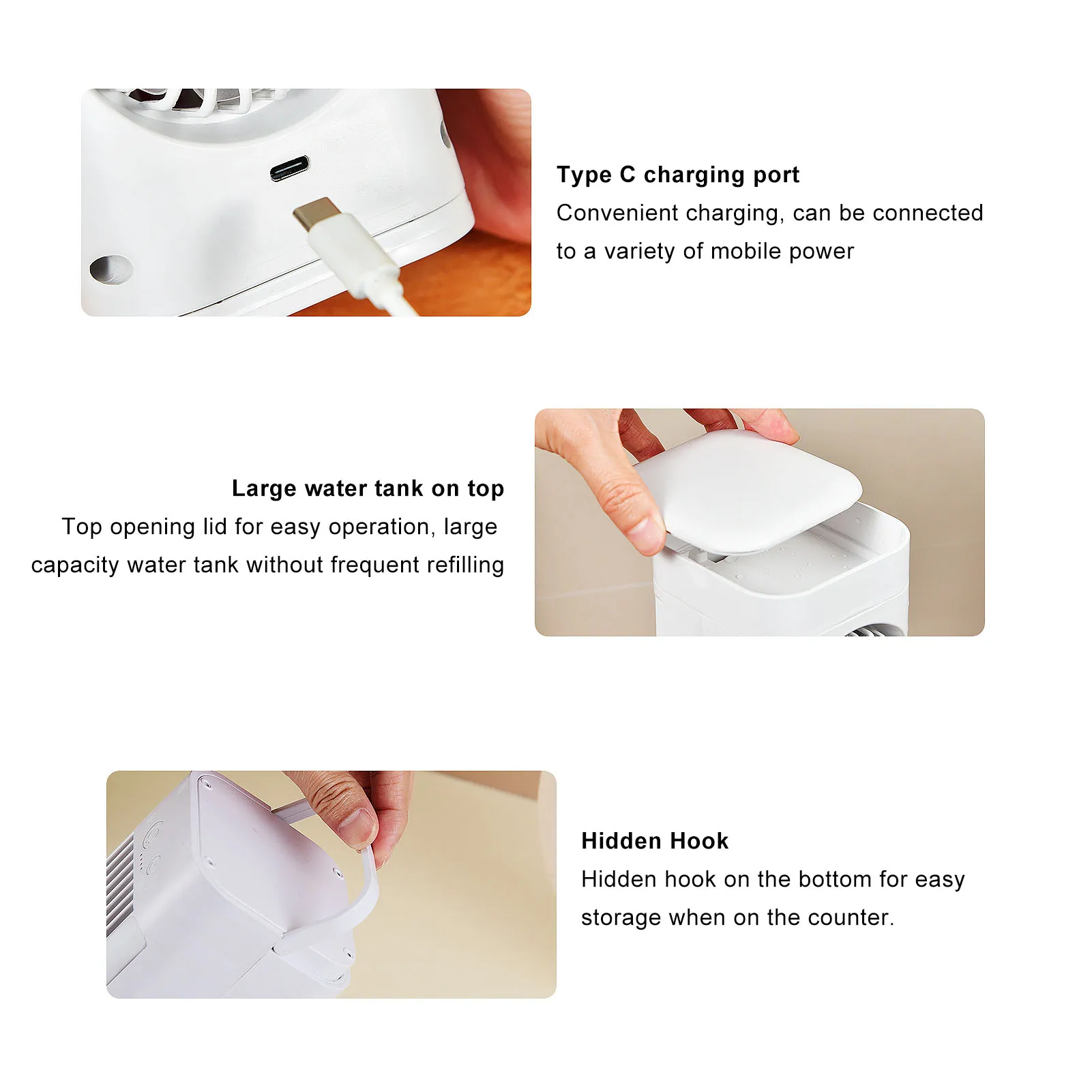 Type C charging port
Convenient charging, can be connected to a variety of mobile power

Large water tank on top
Top opening lid for easy operation, large capacity water tank without frequent refilling

Hidden Hook
Hidden hook on the bottom for easy storage when on the counter.