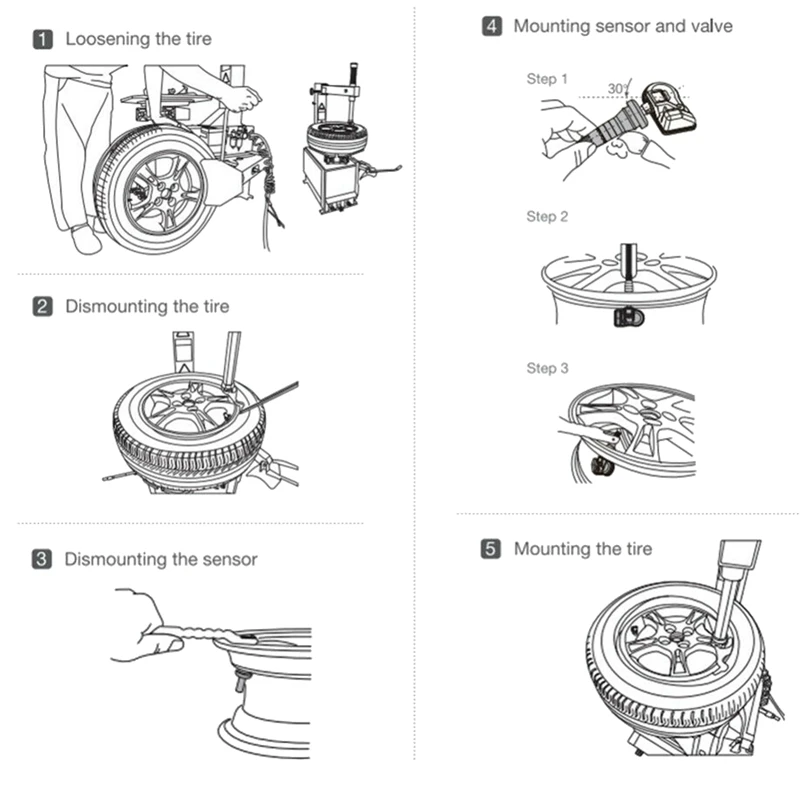 1 Loosening the tire

2 Dismounting the tire

3 Dismounting the sensor

4 Mounting sensor and valve

Step 1

30°

Step 2

Step 3

5 Mounting the tire