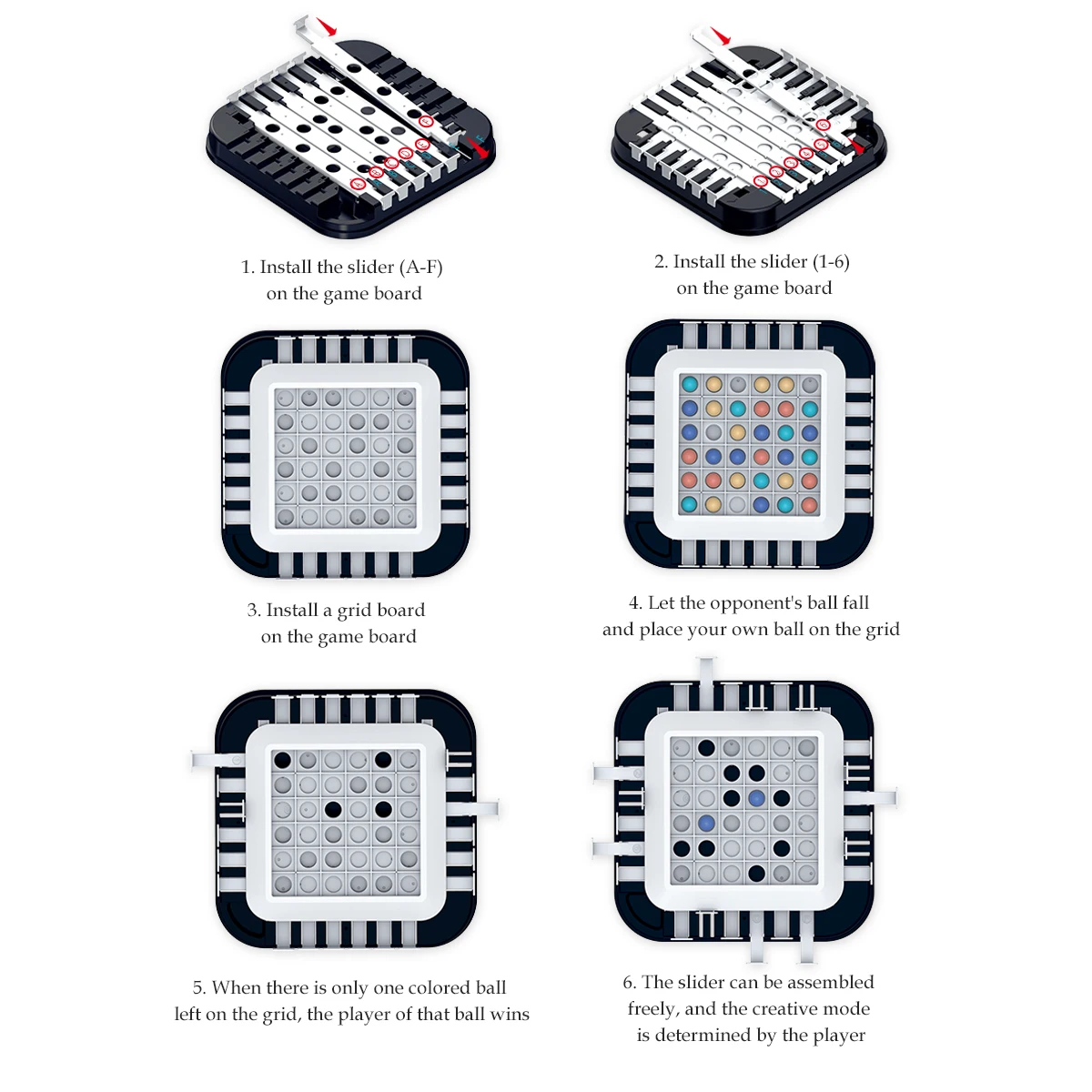 1. Install the slider (A-F) on the game board

2. Install the slider (1-6) on the game board

3. Install a grid board on the game board

4. Let the opponent's ball fall and place your own ball on the grid

5. When there is only one colored ball left on the grid, the player of that ball wins

6. The slider can be assembled freely, and the creative mode is determined by the player