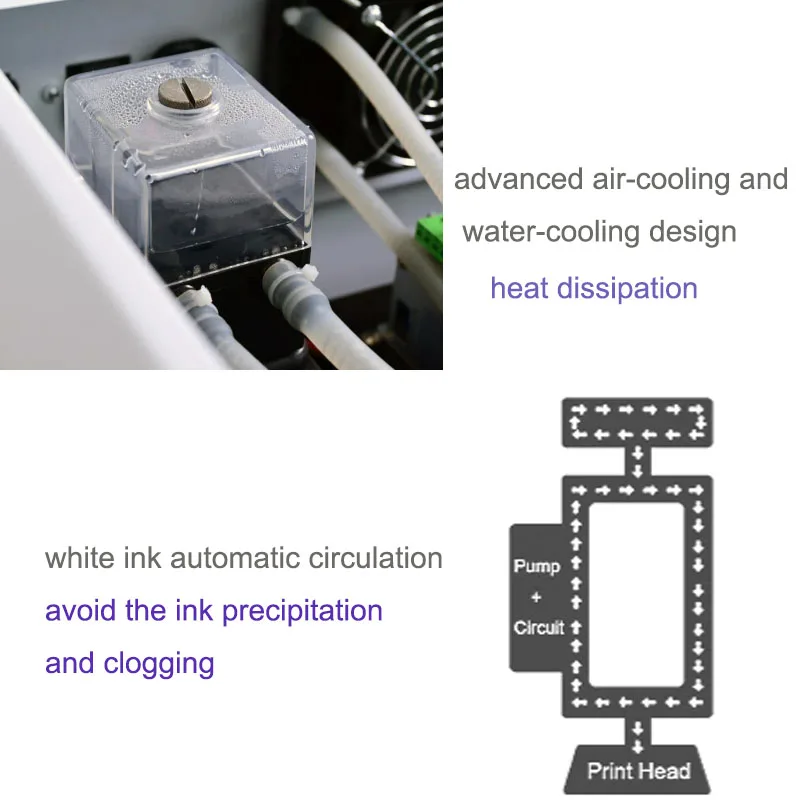 advanced air-cooling and water-cooling design

heat dissipation

white ink automatic circulation

avoid the ink precipitation

and clogging

Pump
+
Circuit

Print Head