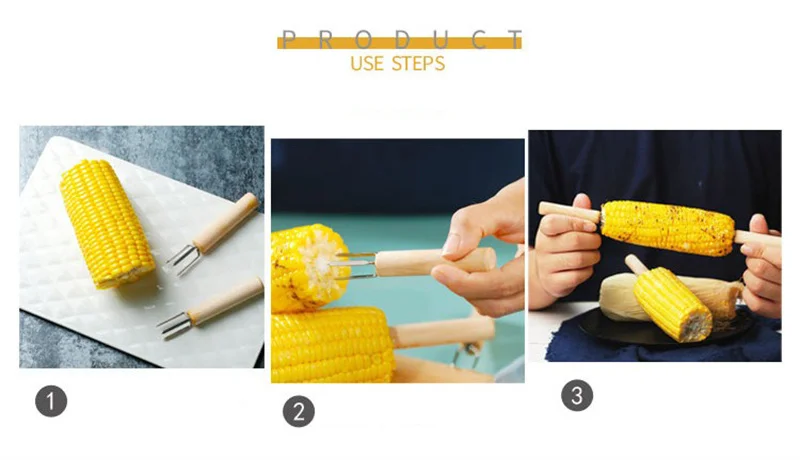 PRODUCT
USE STEPS

1

2

3