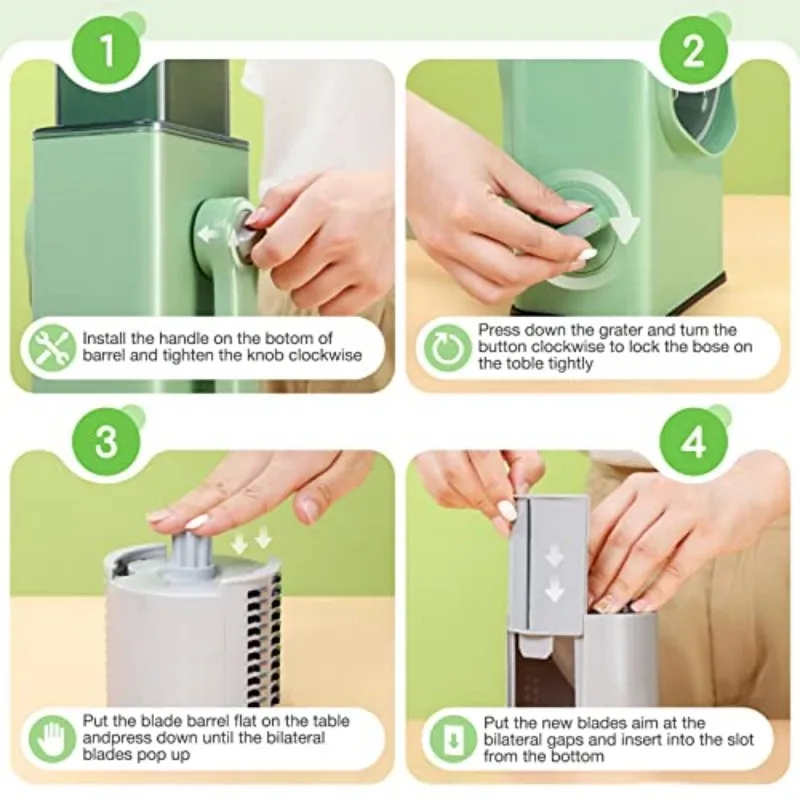 1

Install the handle on the botom of barrel and tighten the knob clockwise

2

Press down the grater and tum the button clockwise to lock the bose on the toble tightly

3

Put the blade barrel flat on the table andpress down until the bilateral blades pop up

4

Put the new blades aim at the bilateral gaps and insert into the slot from the bottom