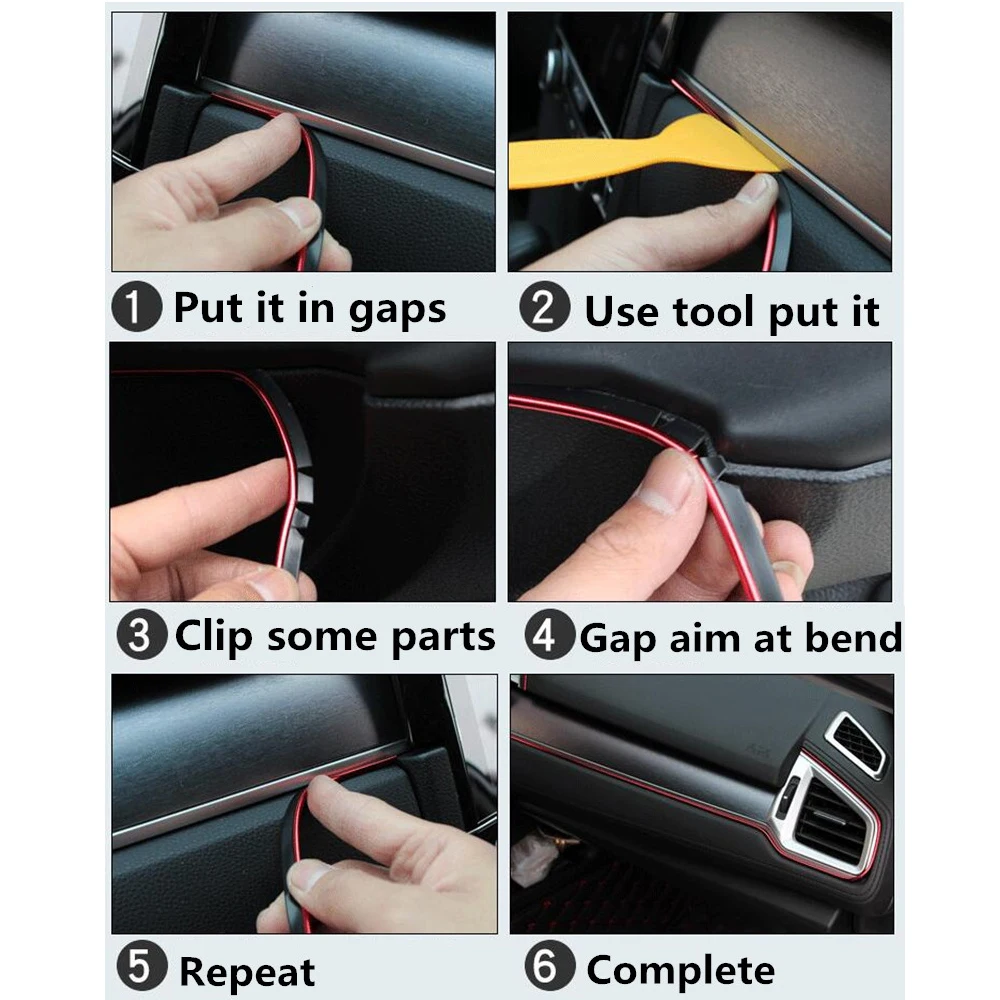 1 Put it in gaps
2 Use tool put it
3 Clip some parts
4 Gap aim at bend
5 Repeat
6 Complete