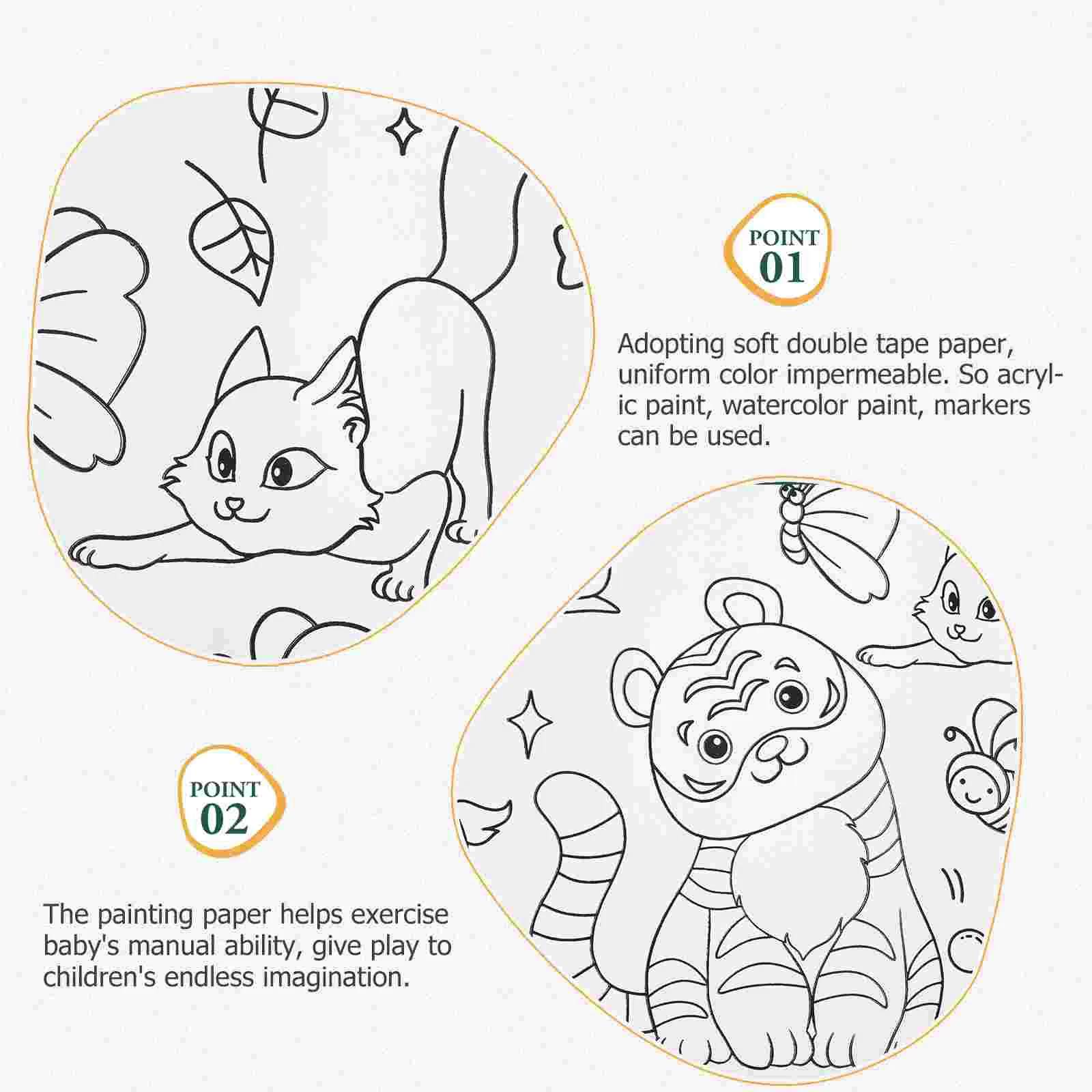 POINT
01

Adopting soft double tape paper, uniform color impermeable. So acrylic paint, watercolor paint, markers can be used.

POINT
02

The painting paper helps exercise baby's manual ability, give play to children's endless imagination.