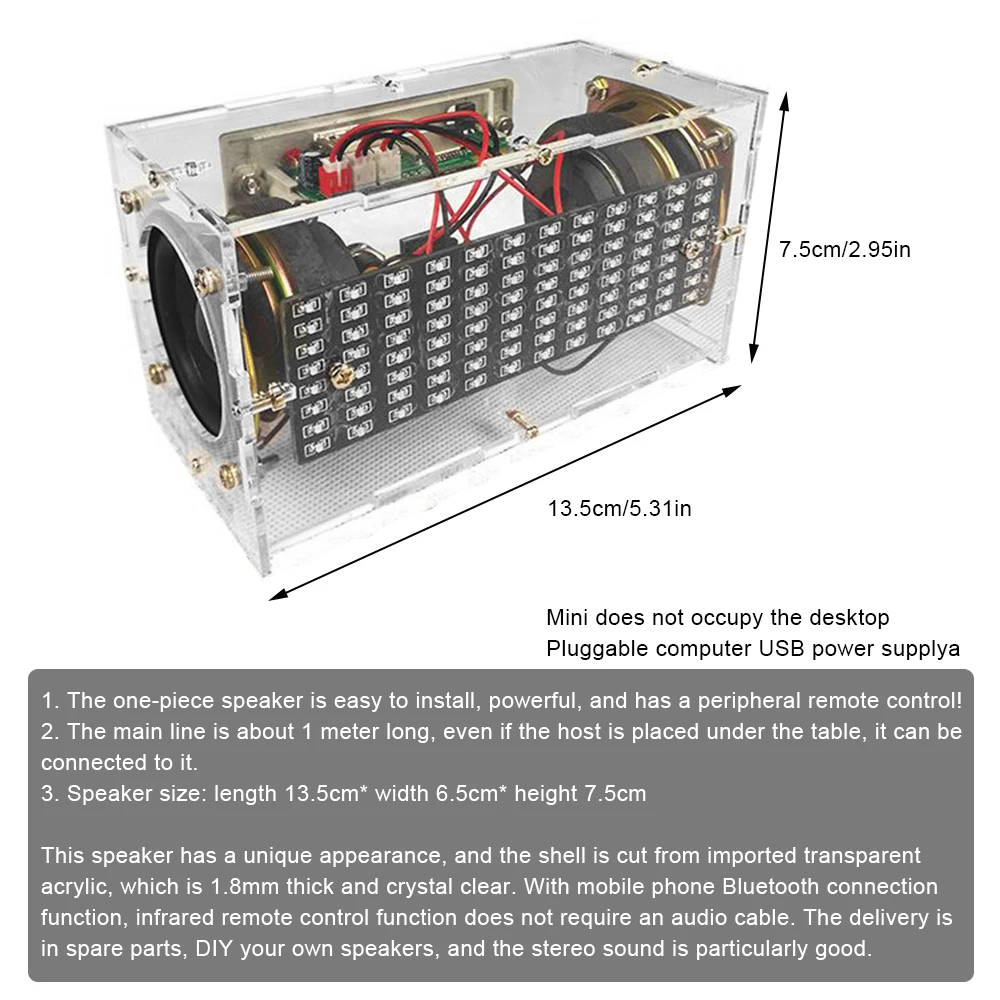 7.5cm/2.95in

13.5cm/5.31in

Mini does not occupy the desktop
Pluggable computer USB power supplya

1. The one-piece speaker is easy to install, powerful, and has a peripheral remote control!
2. The main line is about 1 meter long, even if the host is placed under the table, it can be connected to it.
3. Speaker size: length 13.5cm* width 6.5cm* height 7.5cm

This speaker has a unique appearance, and the shell is cut from imported transparent acrylic, which is 1.8mm thick and crystal clear. With mobile phone Bluetooth connection function, infrared remote control function does not require an audio cable. The delivery is in spare parts, DIY your own speakers, and the stereo sound is particularly good.