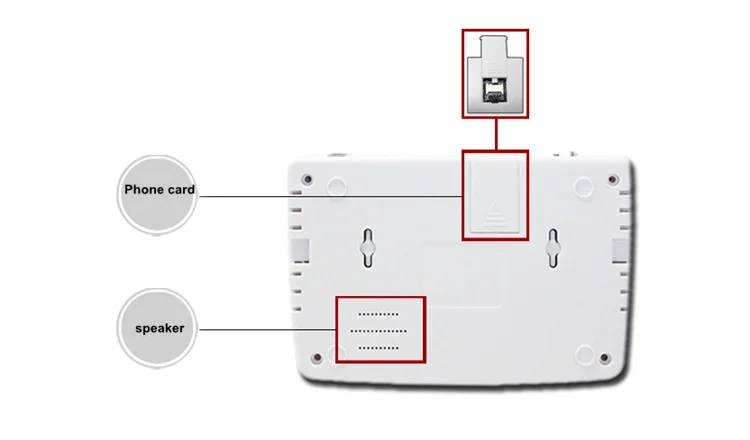 Phone card

speaker