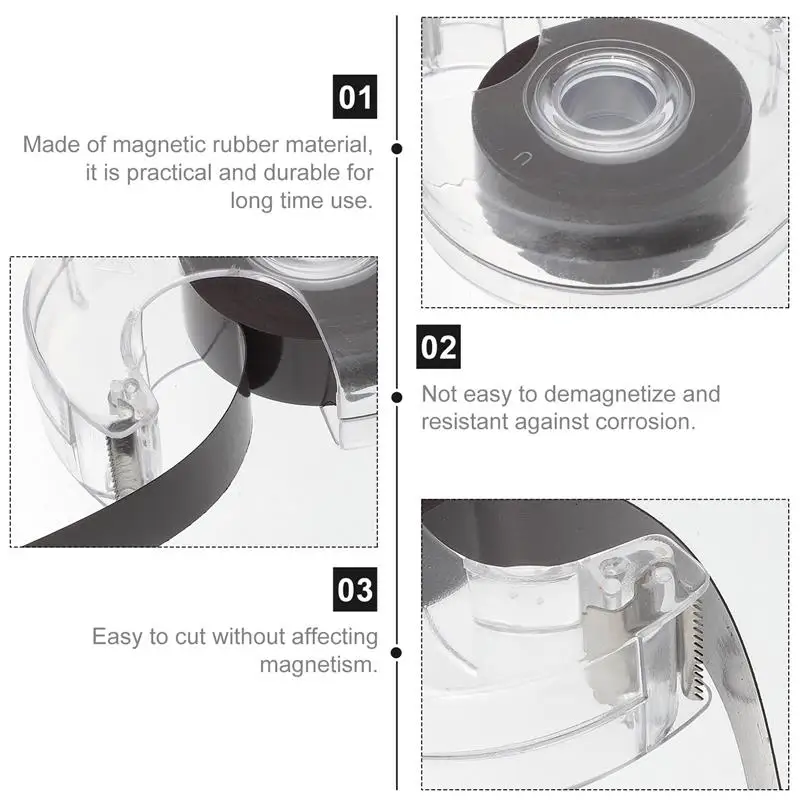 01

Made of magnetic rubber material, it is practical and durable for long time use.

02

Not easy to demagnetize and resistant against corrosion.

03

Easy to cut without affecting magnetism.