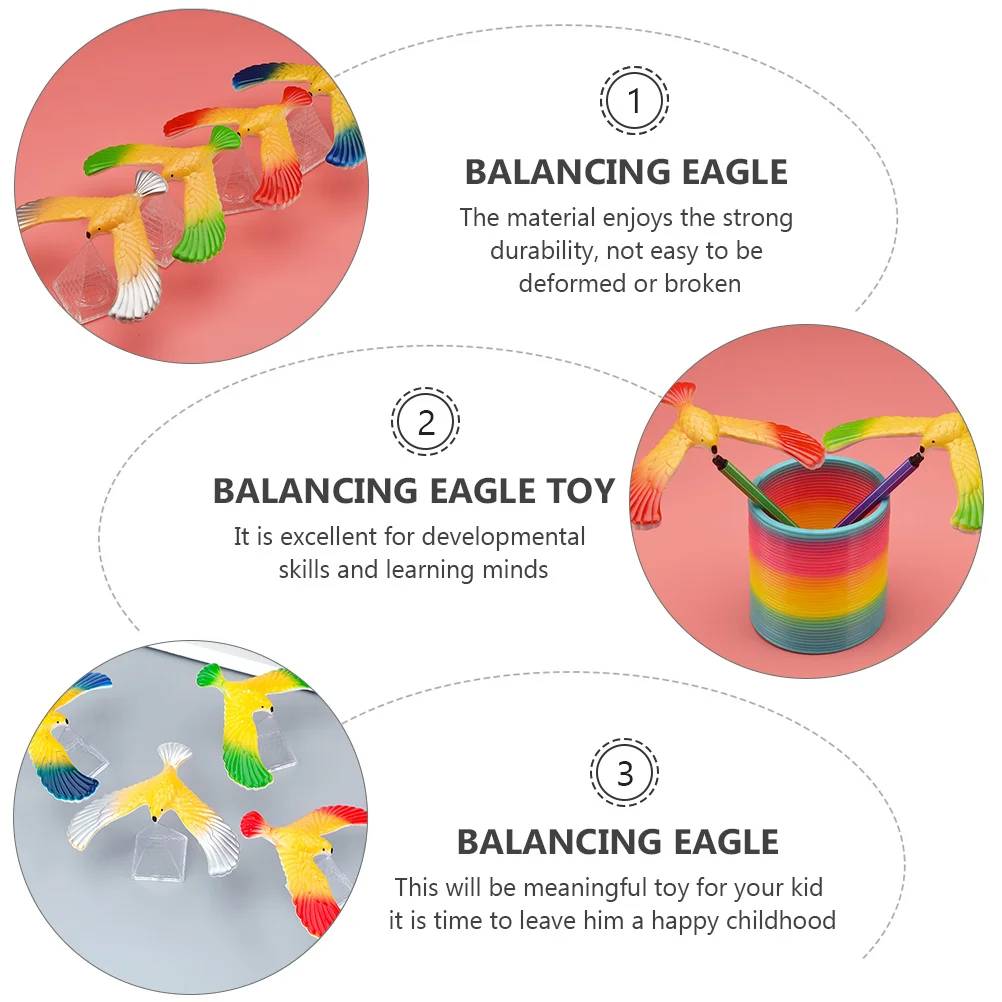 1

BALANCING EAGLE

The material enjoys the strong durability, not easy to be deformed or broken

2

BALANCING EAGLE TOY

It is excellent for developmental skills and learning minds

3

BALANCING EAGLE

This will be meaningful toy for your kid it is time to leave him a happy childhood