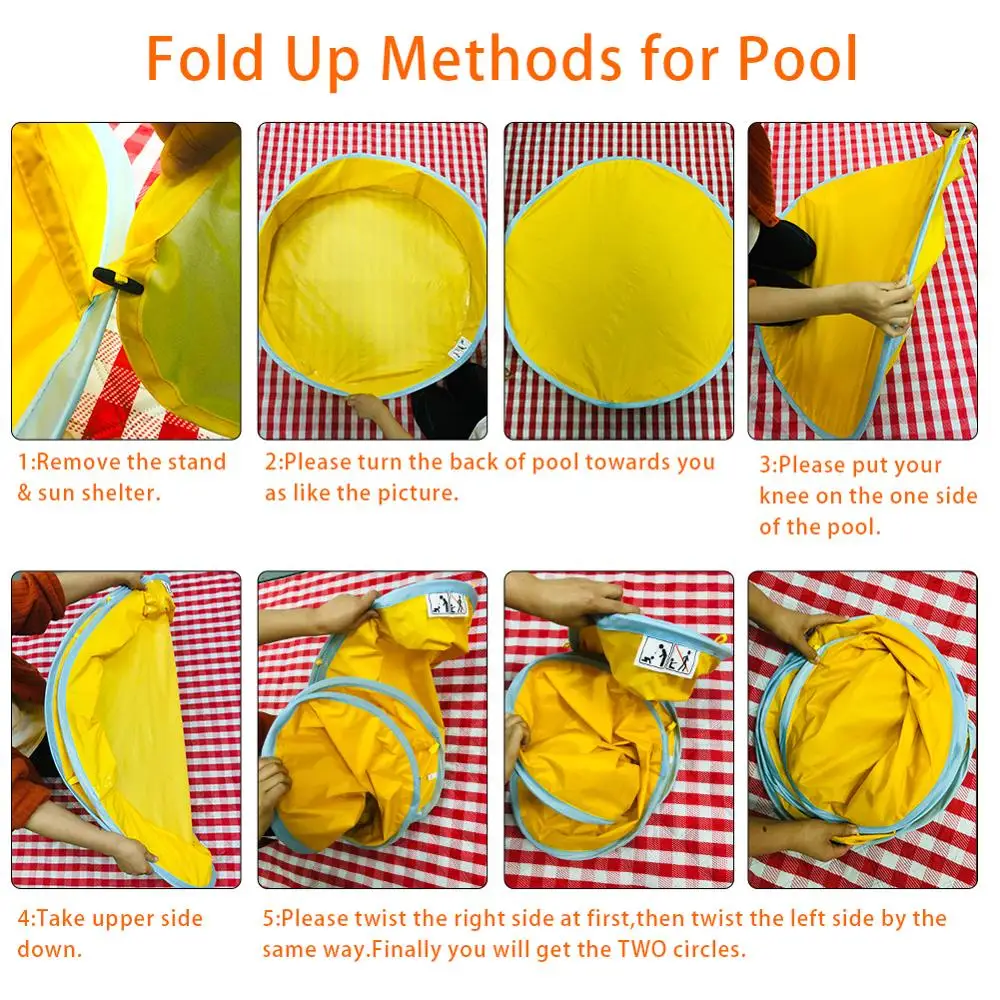 Fold Up Methods for Pool

1:Remove the stand & sun shelter.

2:Please turn the back of pool towards you as like the picture.

3:Please put your knee on the one side of the pool.

4:Take upper side down.

5:Please twist the right side at first,then twist the left side by the same way.Finally you will get the TWO circles.