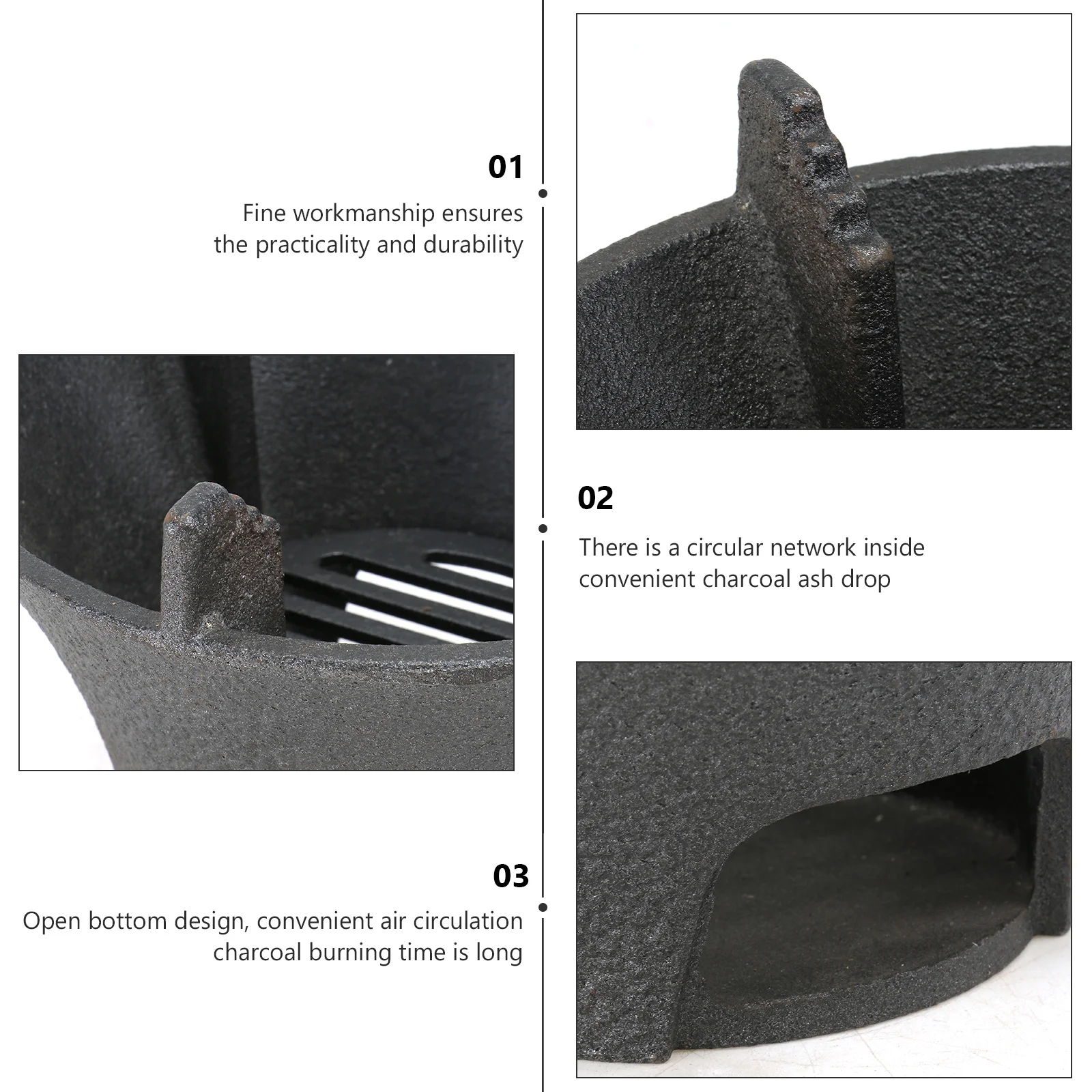 01

Fine workmanship ensures the practicality and durability

02

There is a circular network inside convenient charcoal ash drop

03

Open bottom design, convenient air circulation charcoal burning time is long